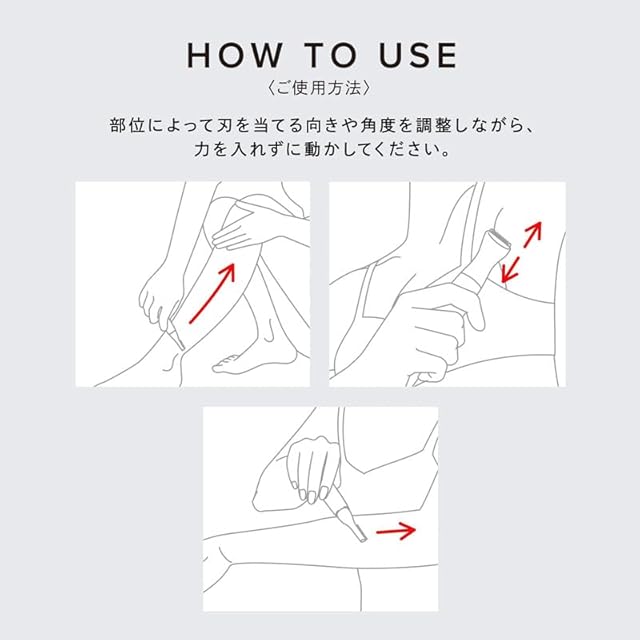 HOW TO USE
〈ご使用方法〉

部位によって刃を当てる向きや角度を調整しながら、力を入れずに動かしてください。