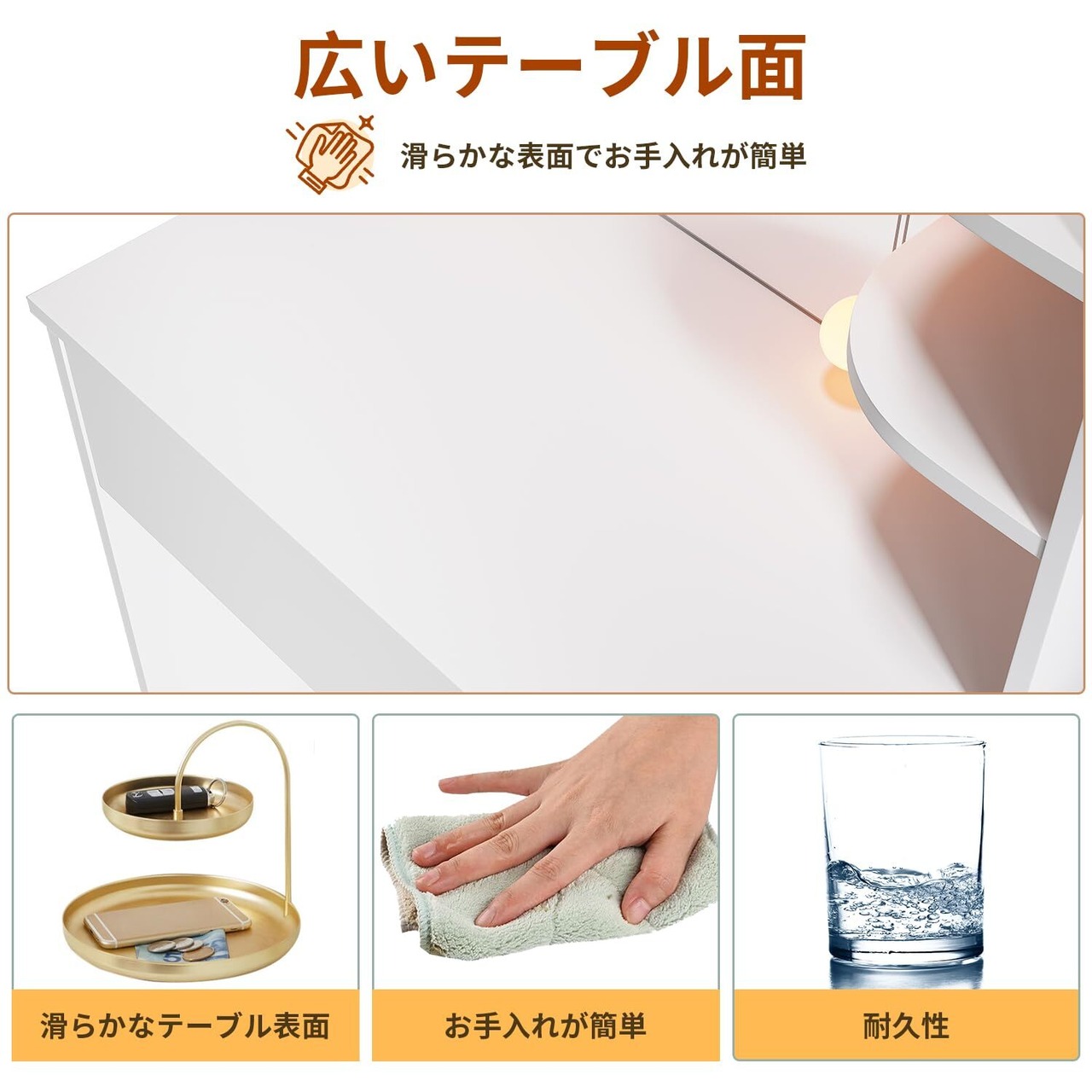 広いテーブル面

滑らかな表面でお手入れが簡単

滑らかなテーブル表面

お手入れが簡単

耐久性