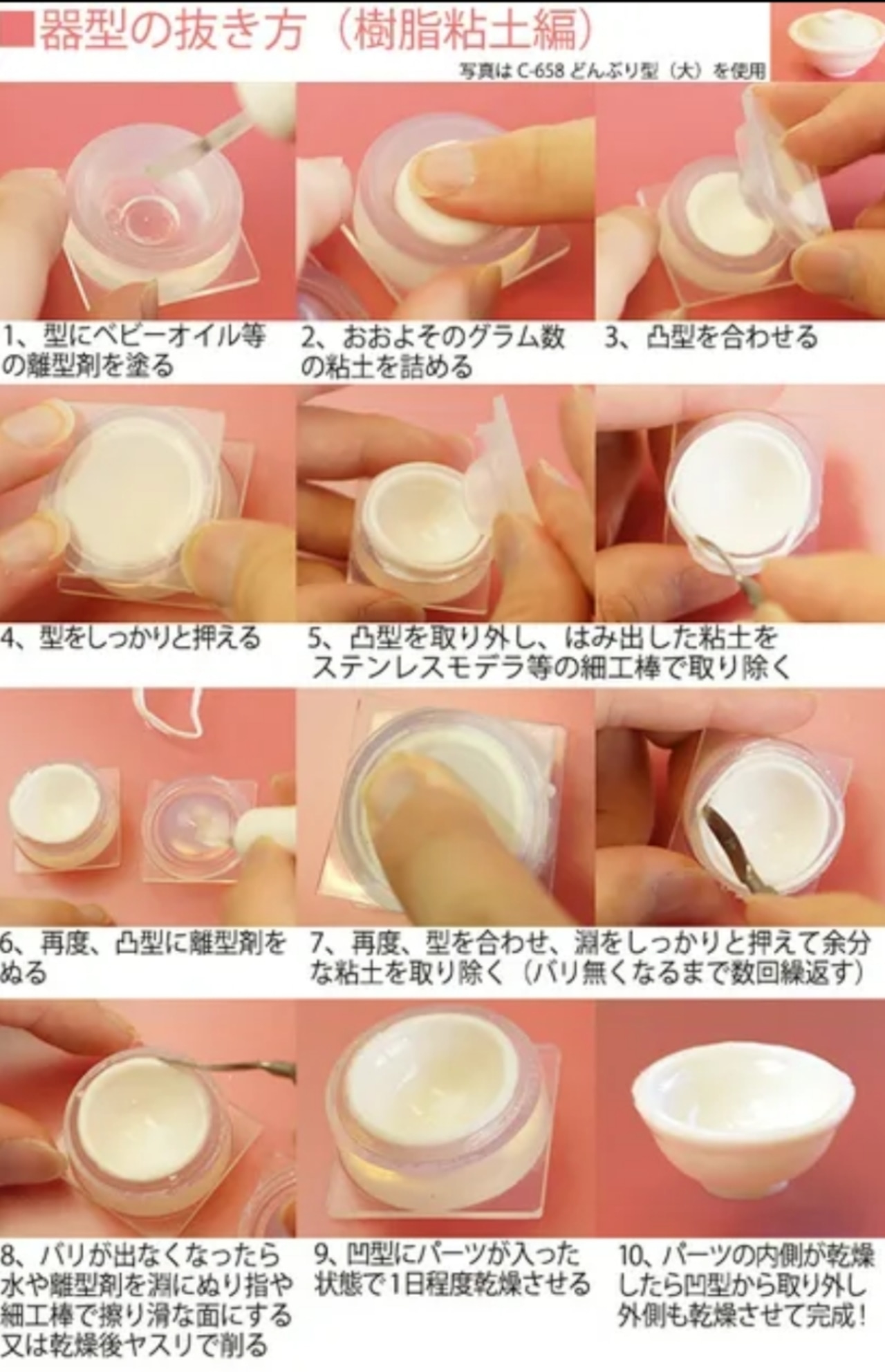 ■器型の抜き方（樹脂粘土編）

写真は C-658 どんぶり型（大）を使用

1、型にベビーオイル等の離型剤を塗る

2、おおよそのグラム数の粘土を詰める

3、凸型を合わせる

4、型をしっかりと押える

5、凸型を取り外し、はみ出した粘土をステンレスモデラ等の細工棒で取り除く

6、再度、凸型に離型剤をぬる

7、再度、型を合わせ、淵をしっかりと押えて余分な粘土を取り除く（バリ無くなるまで数回繰返す）

8、バリが出なくなったら水や離型剤を淵にぬり指や細工棒で擦り滑な面にする又は乾燥後ヤスリで削る

9、凹型にパーツが入った状態で1日程度乾燥させる

10、パーツの内側が乾燥したら凹型から取り外し外側も乾燥させて完成！