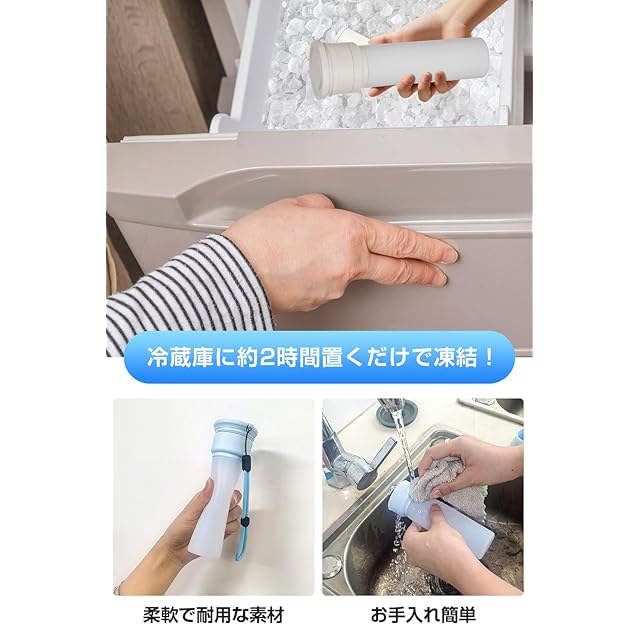 冷蔵庫に約2時間置くだけで凍結！

柔軟で耐用な素材

お手入れ簡単