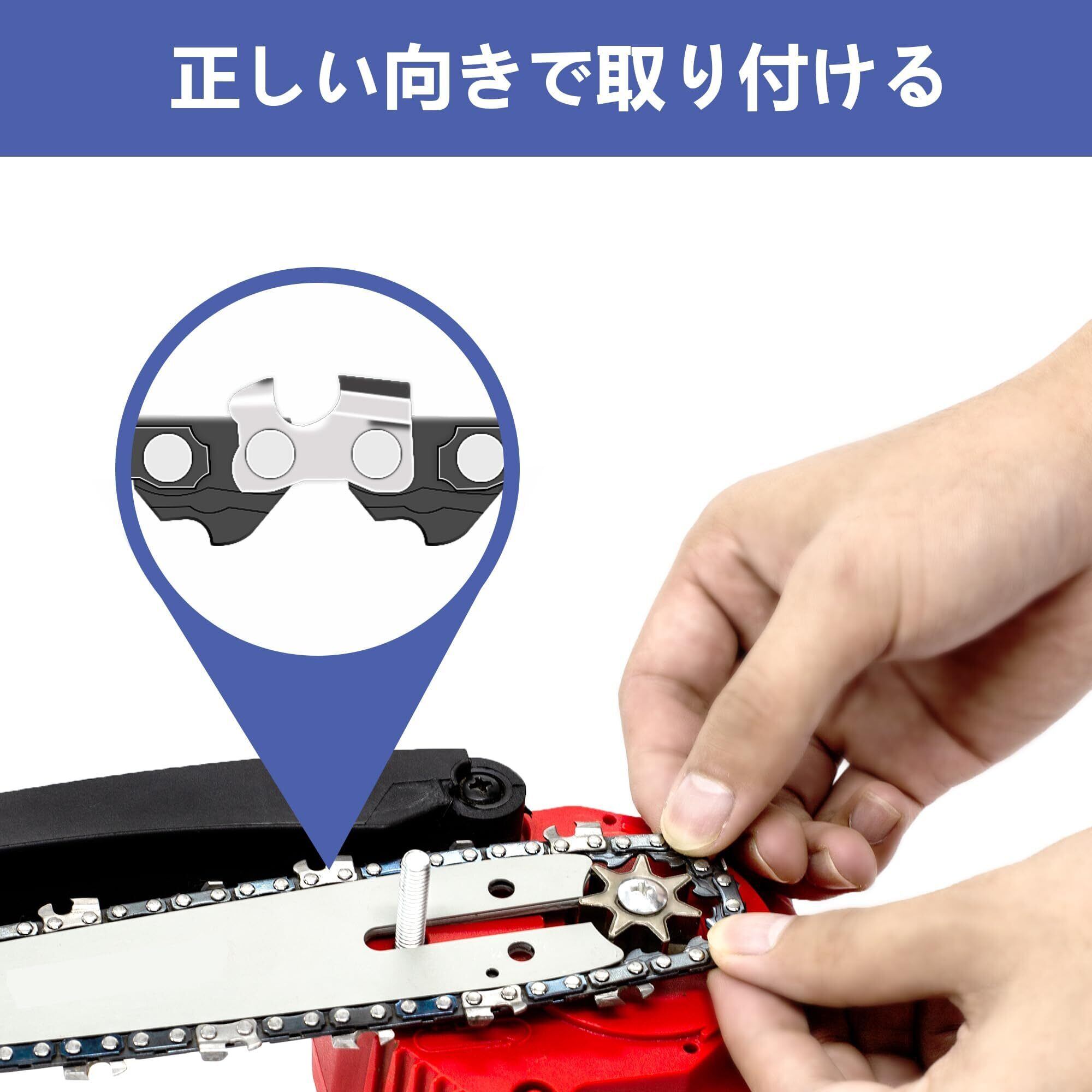 正しい向きで取り付ける