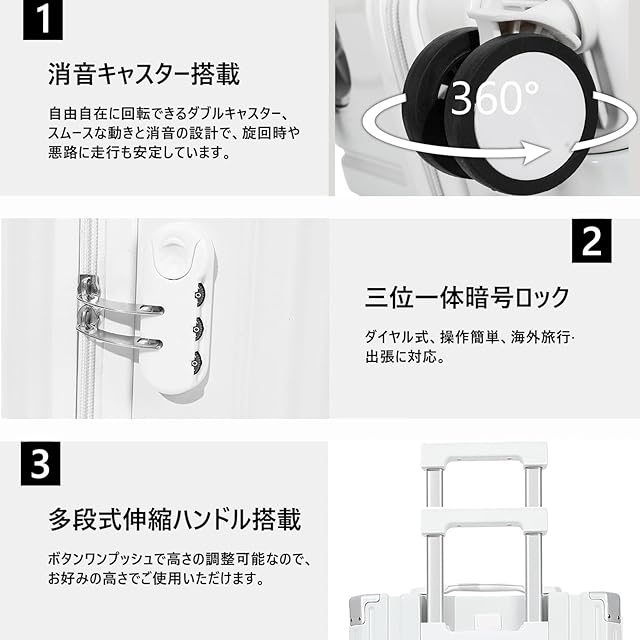 1

消音キャスター搭載

自由自在に回転できるダブルキャスター、スムースな動きと消音の設計で、旋回時や悪路に走行も安定しています。

360°

2

三位一体暗号ロック

ダイヤル式、操作簡単、海外旅行·出張に対応。

3

多段式伸縮ハンドル搭載

ボタンワンプッシュで高さの調整可能なので、お好みの高さでご使用いただけます。