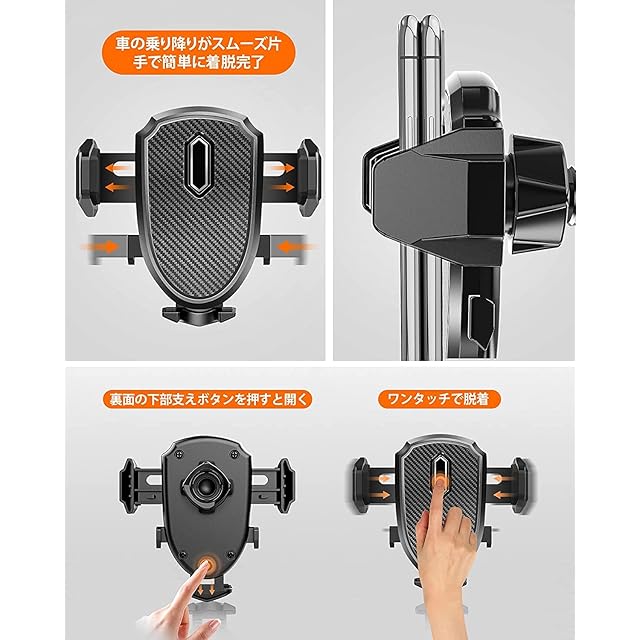 車の乗り降りがスムーズ片手で簡単に着脱完了

裏面の下部支えボタンを押すと開く

ワンタッチで脱着