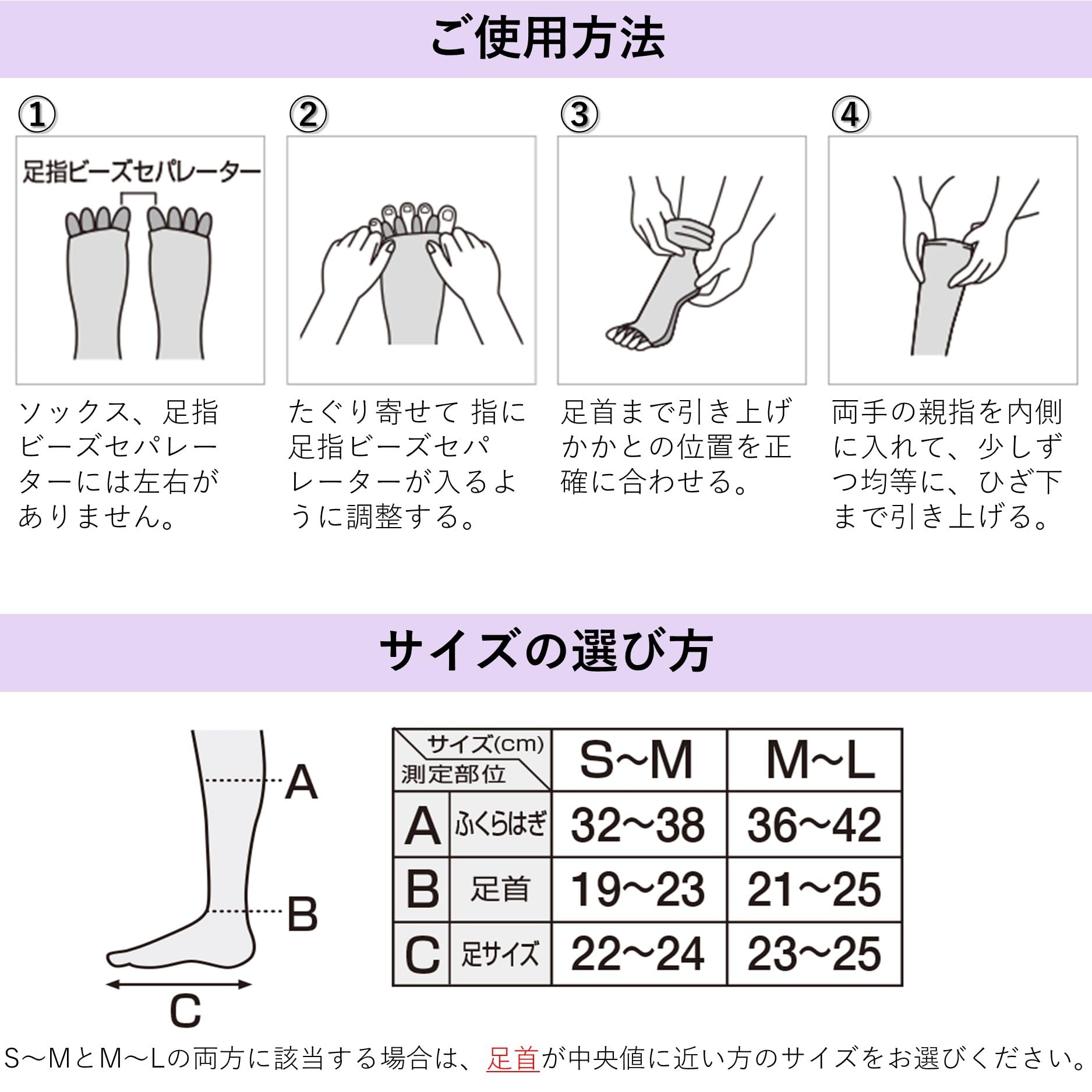 ご使用方法

①
足指ビーズセパレーター
ソックス、足指ビーズセパレーターには左右がありません。

②
たぐり寄せて 指に足指ビーズセパレーターが入るように調整する。

③
足首まで引き上げかかとの位置を正確に合わせる。

④
両手の親指を内側に入れて、少しずつ均等に、ひざ下まで引き上げる。

サイズの選び方

A
B
C

| サイズ(cm) 測定部位 | | S~M | M~L |
|---|---|---|---|
| A | ふくらはぎ | 32~38 | 36~42 |
| B | 足首 | 19~23 | 21~25 |
| C | 足サイズ | 22~24 | 23~25 |

S~MとM~Lの両方に該当する場合は、足首が中央値に近い方のサイズをお選びください。