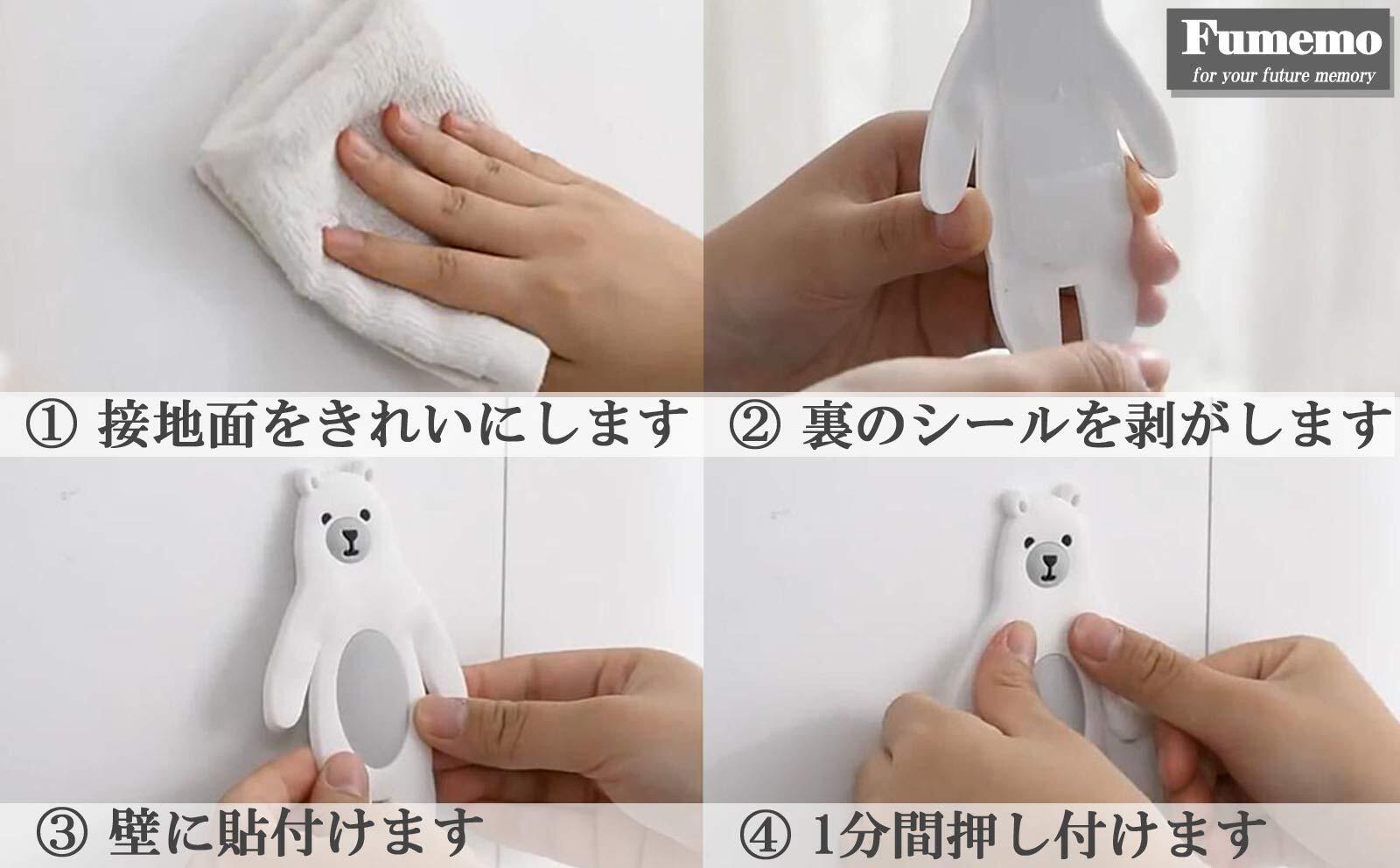 Fumemo
for your future memory

① 接地面をきれいにします

② 裏のシールを剥がします

③ 壁に貼付けます

④ 1分間押し付けます