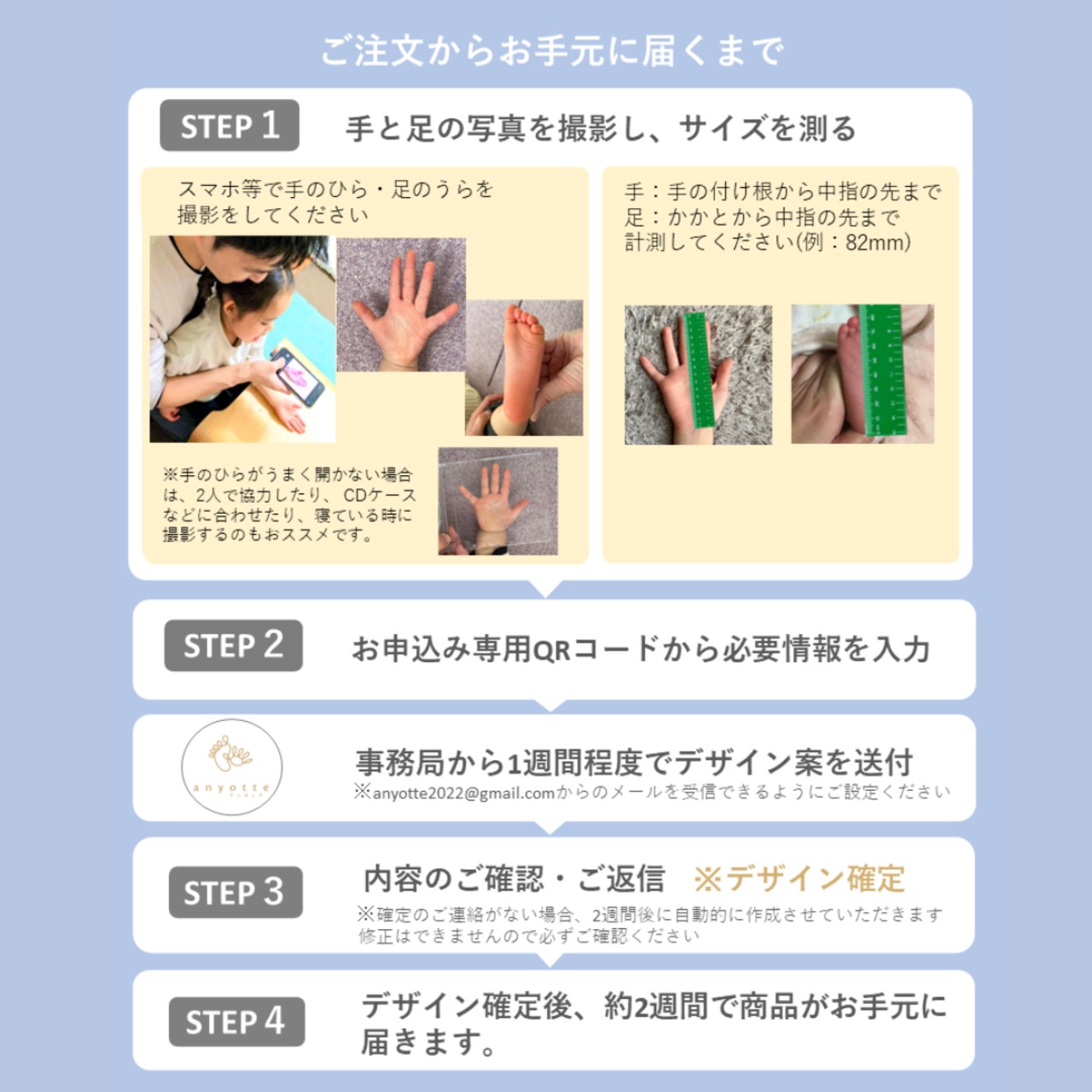 ご注文からお手元に届くまで

STEP 1

手と足の写真を撮影し、サイズを測る

スマホ等で手のひら・足のうらを撮影をしてください

※手のひらがうまく開かない場合は、2人で協力したり、CDケースなどに合わせたり、寝ている時に撮影するのもおススメです。

手：手の付け根から中指の先まで
足：かかとから中指の先まで
計測してください(例：82mm)

STEP 2

お申込み専用QRコードから必要情報を入力

anyotte

事務局から1週間程度でデザイン案を送付
※anyotte2022@gmail.comからのメールを受信できるようにご設定ください

STEP 3

内容のご確認・ご返信 ※デザイン確定
※確定のご連絡がない場合、2週間後に自動的に作成させていただきます
修正はできませんので必ずご確認ください

STEP 4

デザイン確定後、約2週間で商品がお手元に届きます。