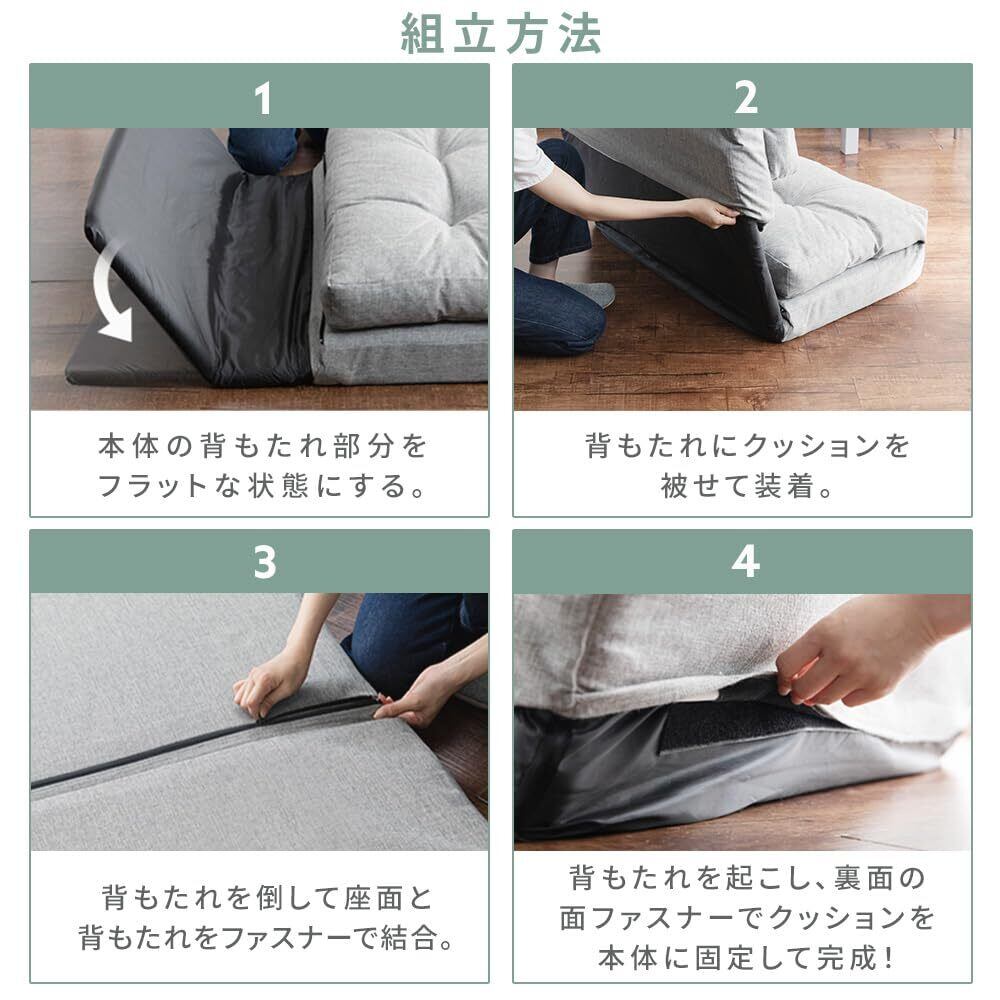 組立方法

1

本体の背もたれ部分をフラットな状態にする。

2

背もたれにクッションを被せて装着。

3

背もたれを倒して座面と背もたれをファスナーで結合。

4

背もたれを起こし、裏面の面ファスナーでクッションを本体に固定して完成！