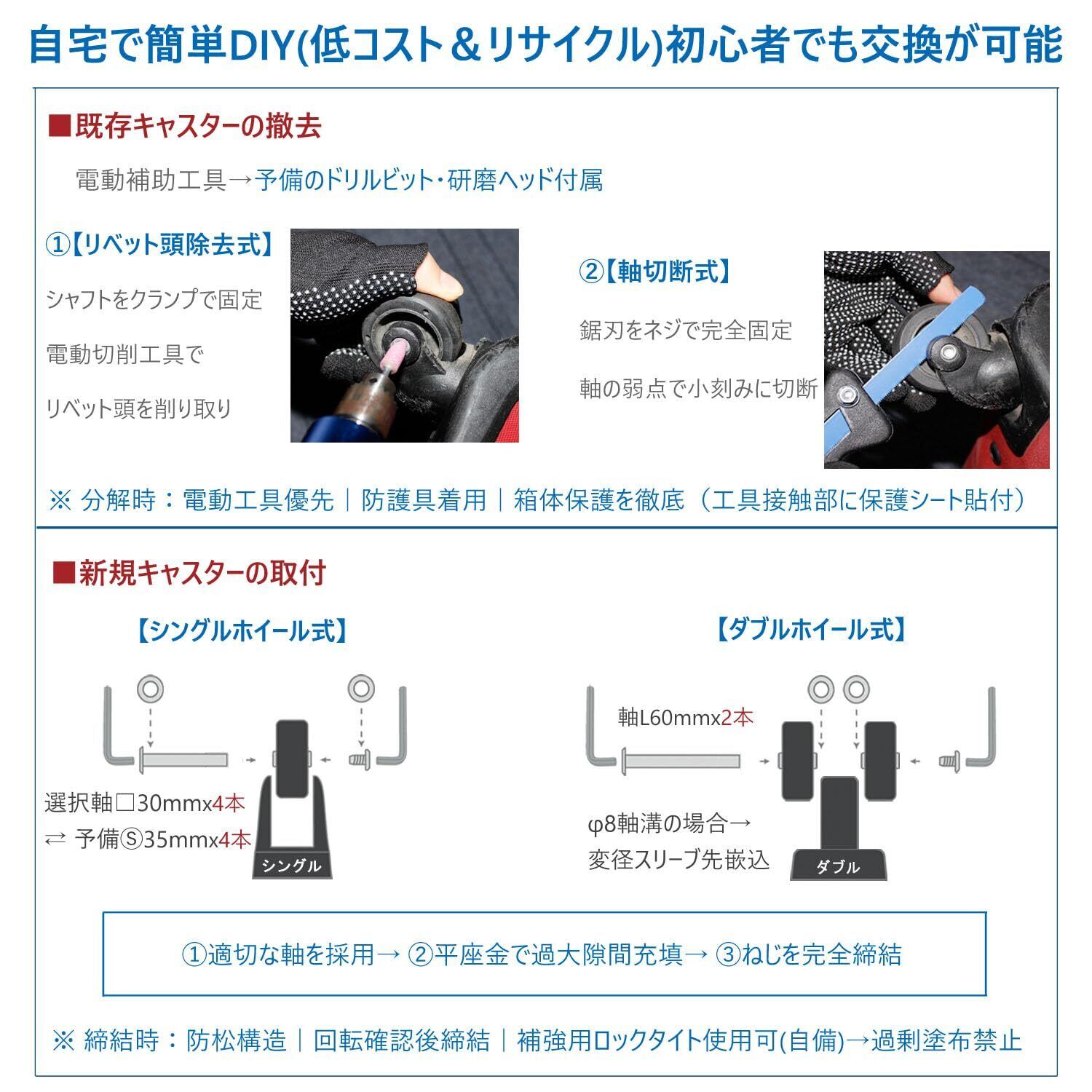 自宅で簡単DIY(低コスト＆リサイクル)初心者でも交換が可能

■既存キャスターの撤去

電動補助工具→予備のドリルビット・研磨ヘッド付属

①【リベット頭除去式】

シャフトをクランプで固定

電動切削工具で

リベット頭を削り取り

②【軸切断式】

鋸刃をネジで完全固定

軸の弱点で小刻みに切断

※ 分解時：電動工具優先｜防護具着用｜箱体保護を徹底（工具接触部に保護シート貼付）

■新規キャスターの取付

【シングルホイール式】

選択軸□30mmx4本

⇄ 予備Ⓢ35mmx4本

シングル

【ダブルホイール式】

軸L60mmx2本

φ8軸溝の場合→

変径スリーブ先嵌込

ダブル

①適切な軸を採用→ ②平座金で過大隙間充填→ ③ねじを完全締結

※ 締結時：防松構造｜回転確認後締結｜補強用ロックタイト使用可(自備)→過剰塗布禁止