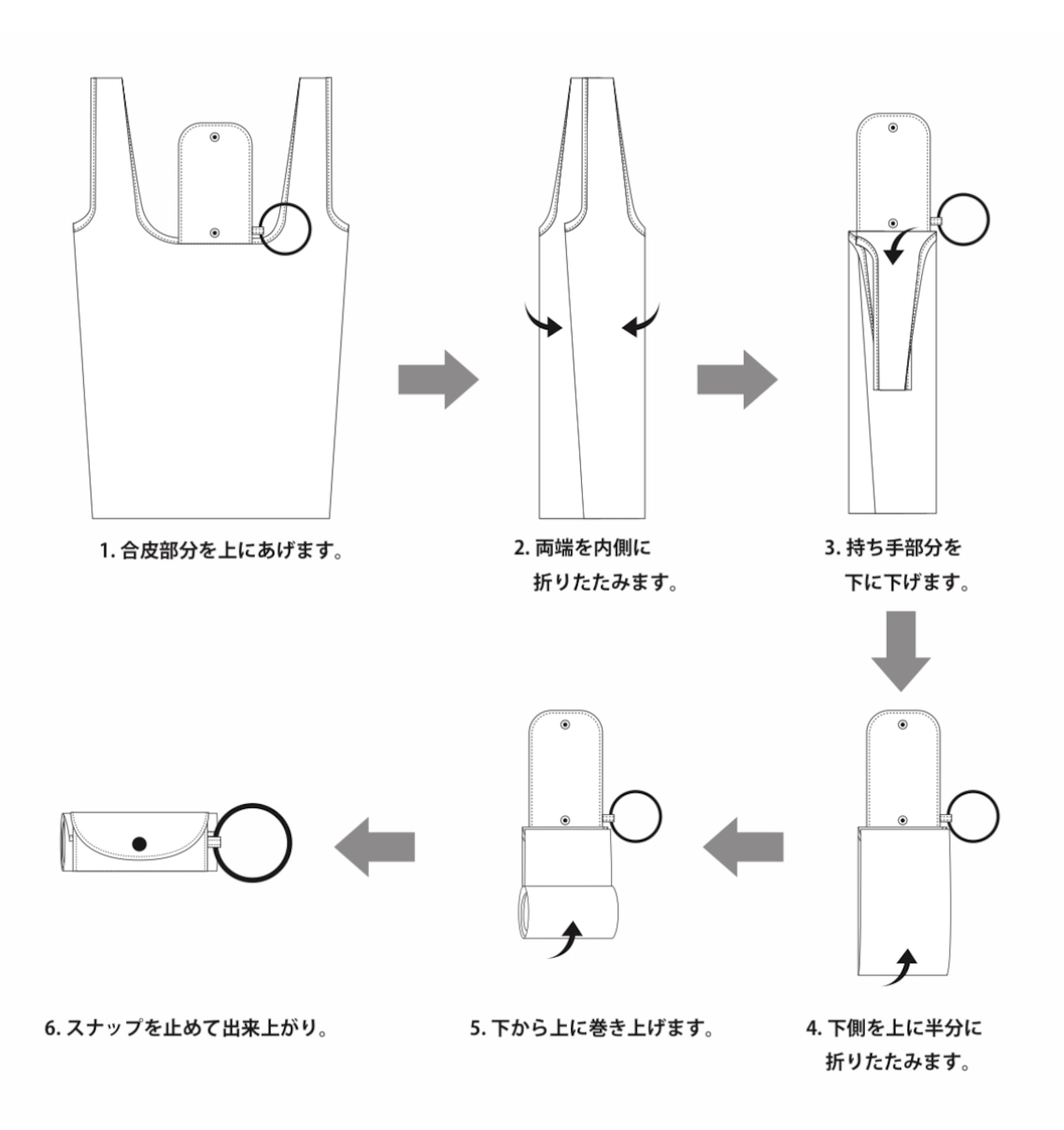 1. 合皮部分を上にあげます。

2. 両端を内側に折りたたみます。

3. 持ち手部分を下に下げます。

4. 下側を上に半分に折りたたみます。

5. 下から上に巻き上げます。

6. スナップを止めて出来上がり。