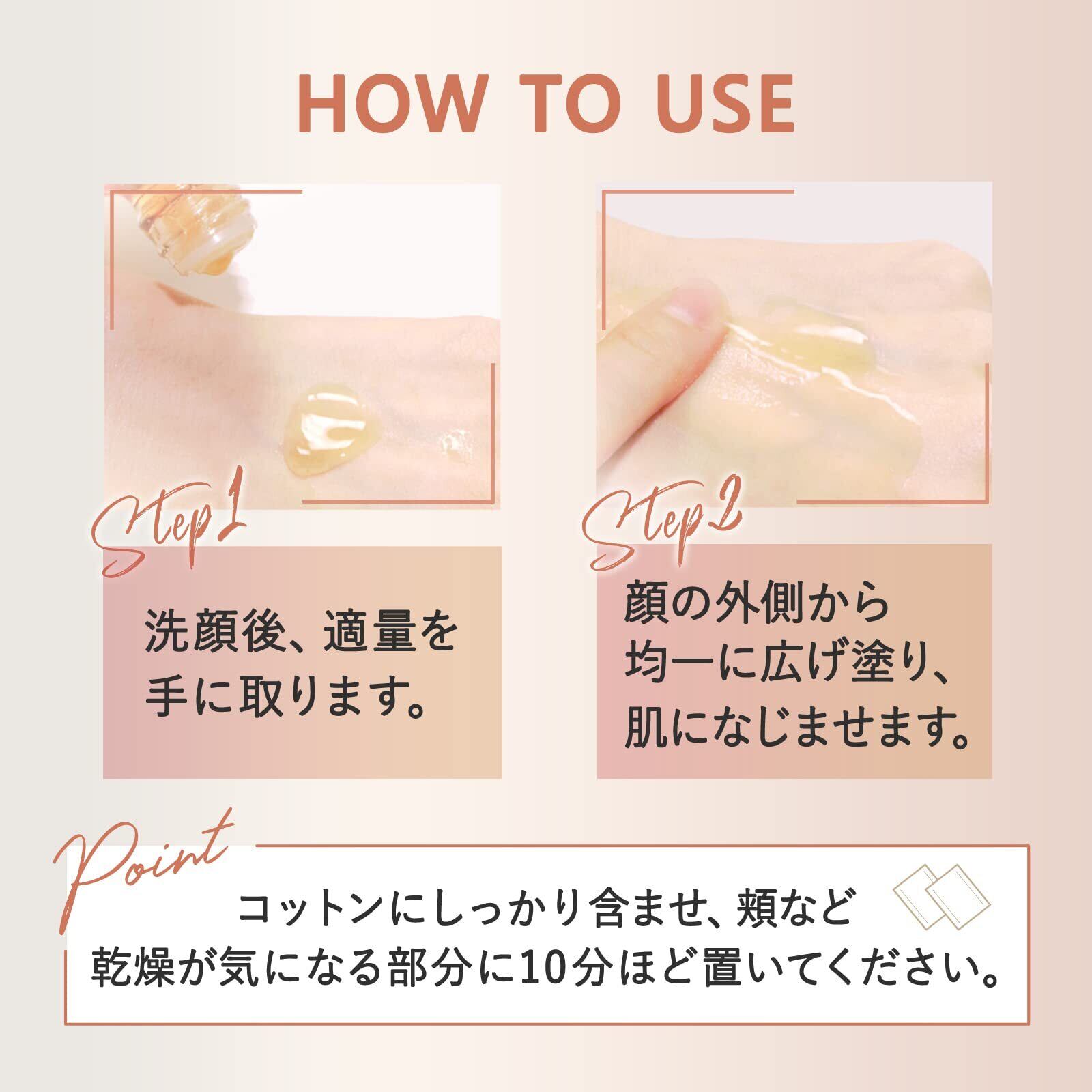 HOW TO USE

Step1

洗顔後、適量を手に取ります。

Step2

顔の外側から均一に広げ塗り、肌になじませます。

Point

コットンにしっかり含ませ、頬など乾燥が気になる部分に10分ほど置いてください。