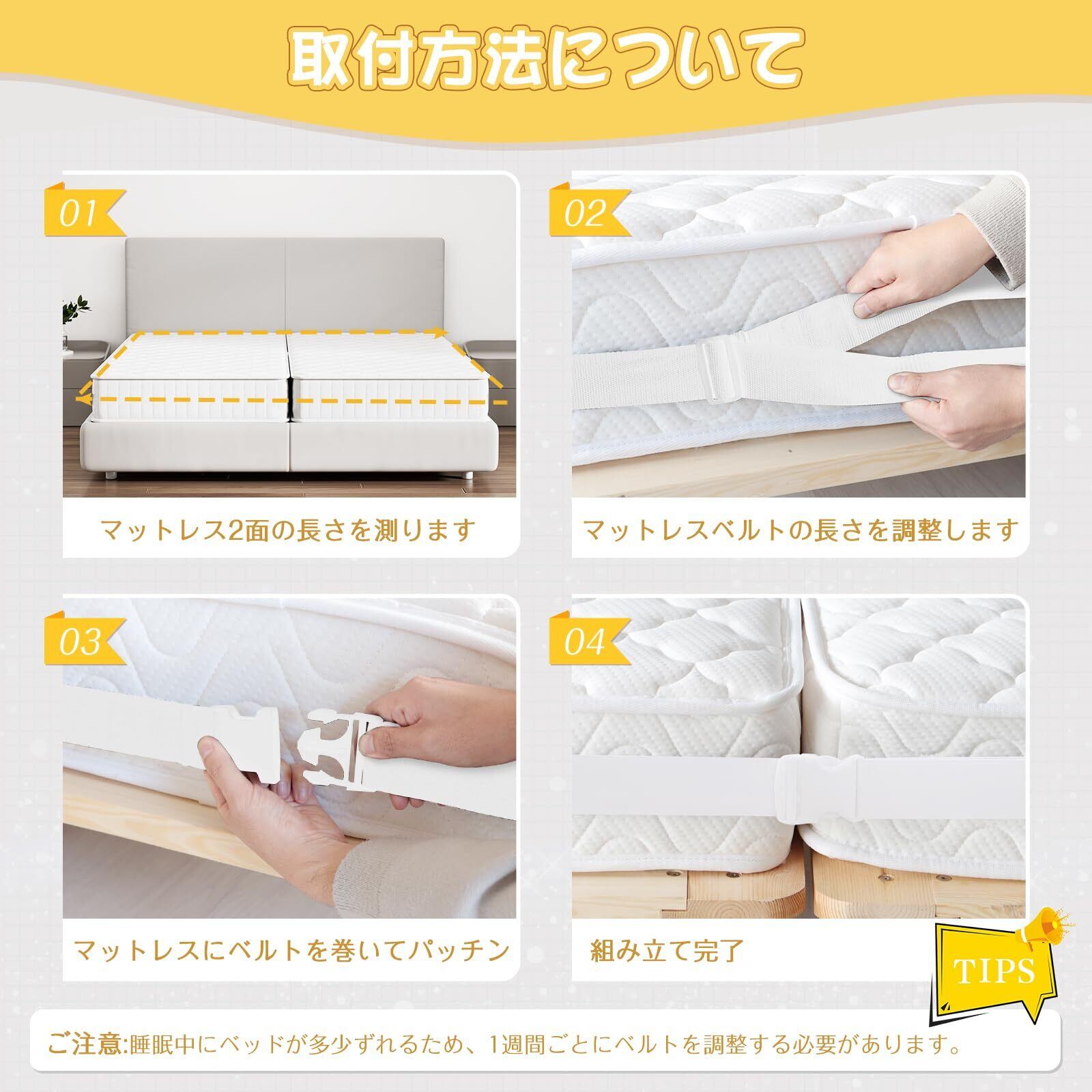 取付方法について

01

マットレス2面の長さを測ります

02

マットレスベルトの長さを調整します

03

マットレスにベルトを巻いてパッチン

04

組み立て完了

TIPS

ご注意:睡眠中にベッドが多少ずれるため、1週間ごとにベルトを調整する必要があります。