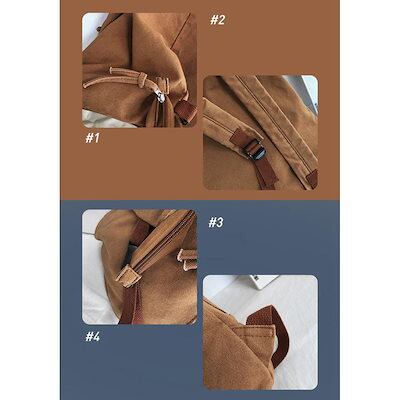 #2

#1

#3

#4