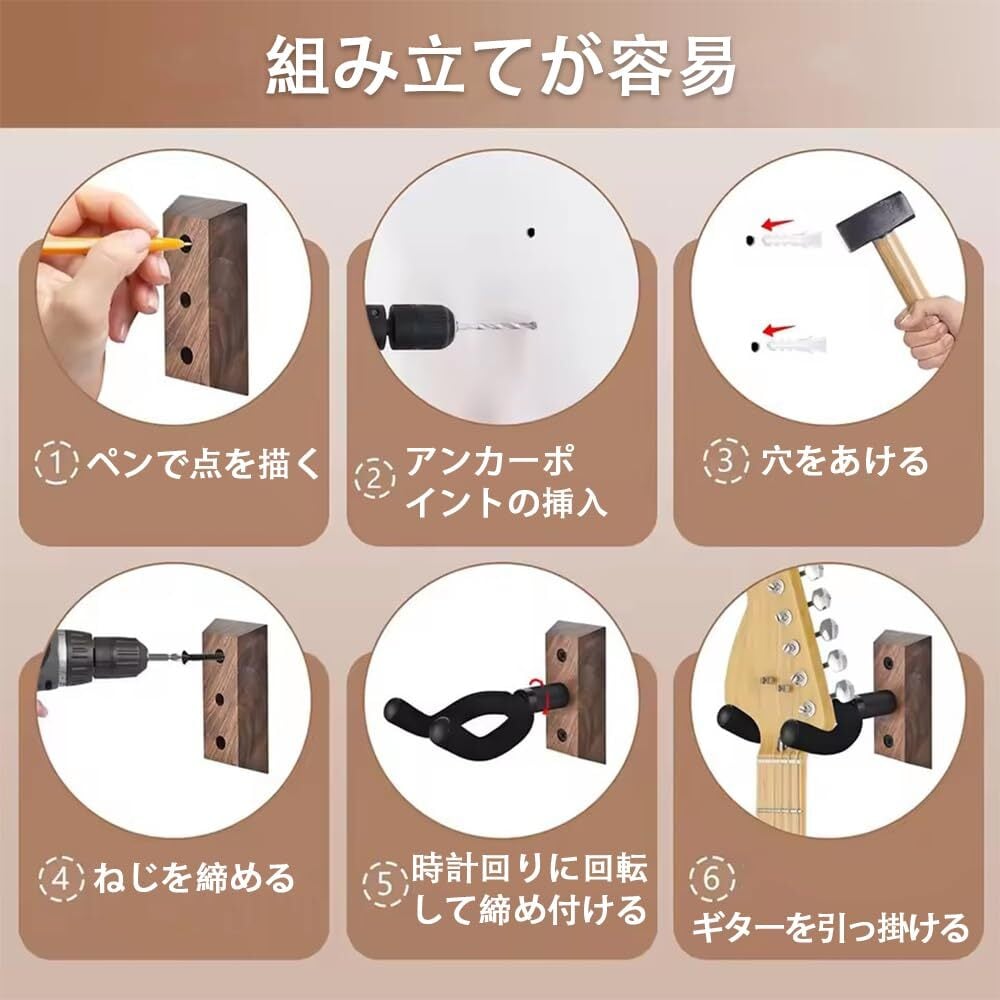 組み立てが容易

1 ペンで点を描く

2 アンカーポイントの挿入

3 穴をあける

4 ねじを締める

5 時計回りに回転して締め付ける

6 ギターを引っ掛ける