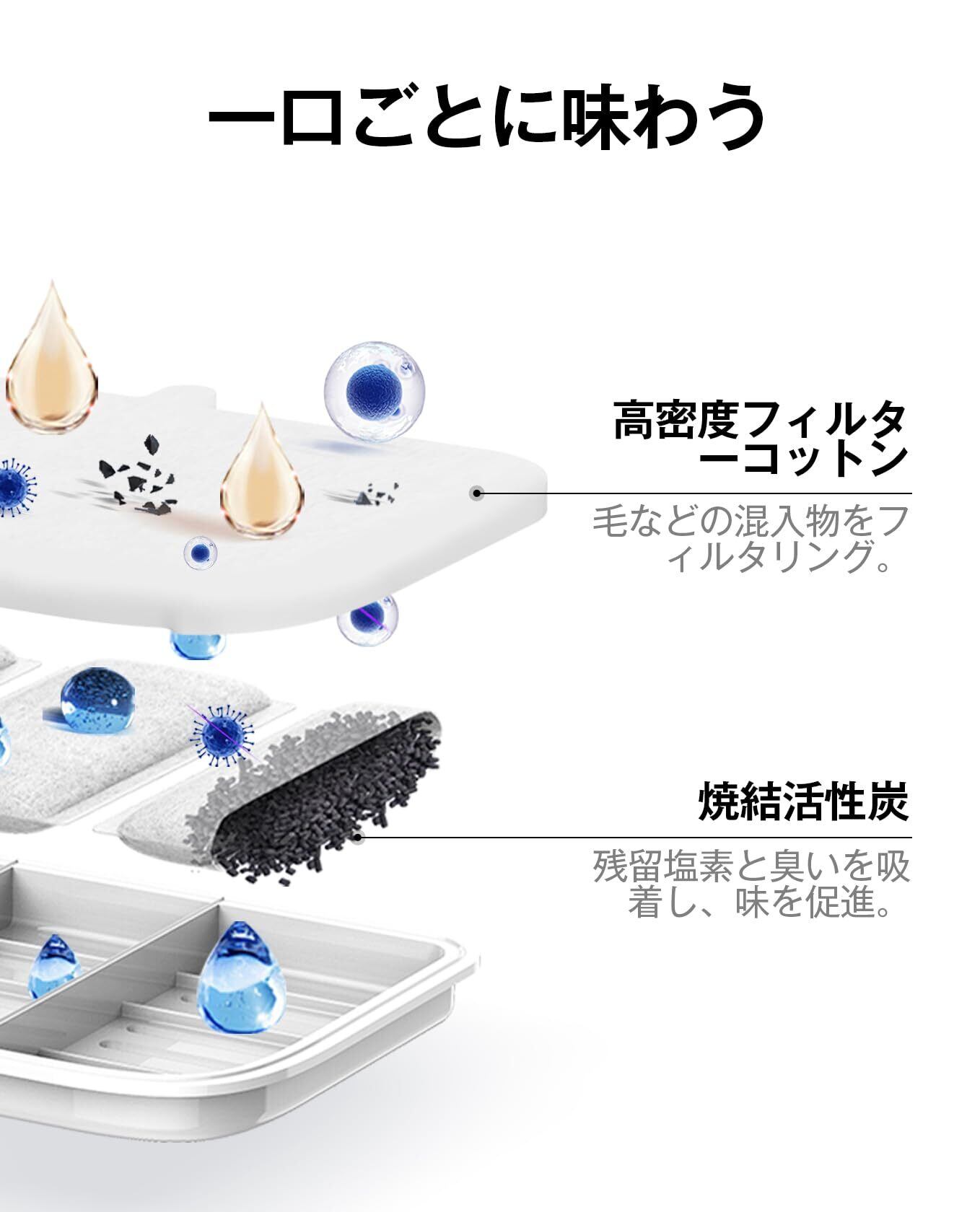 一口ごとに味わう

高密度フィルターコットン

毛などの混入物をフィルタリング。

焼結活性炭

残留塩素と臭いを吸着し、味を促進。