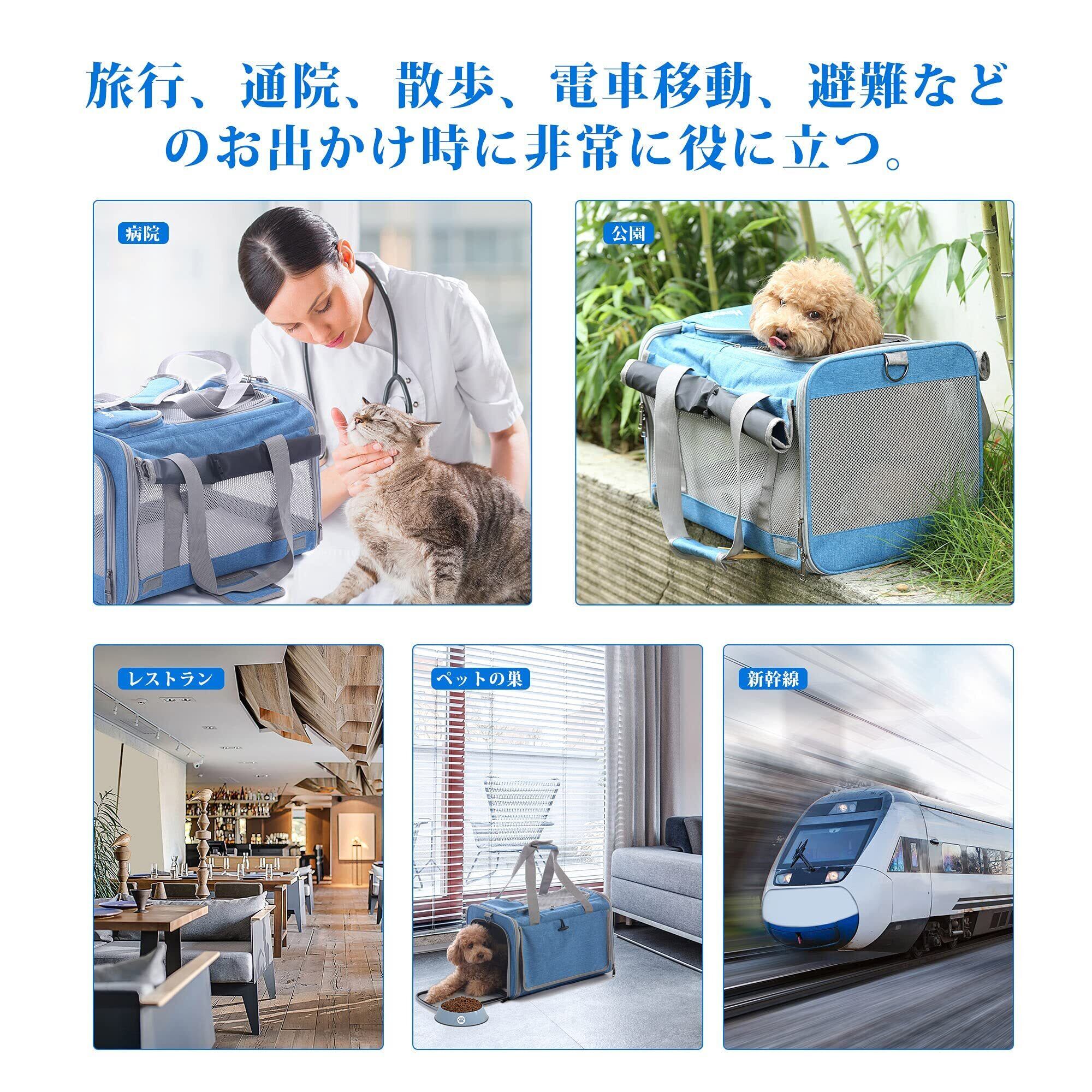 旅行、通院、散歩、電車移動、避難などのお出かけ時に非常に役に立つ。

病院

公園

レストラン

ペットの巣

新幹線