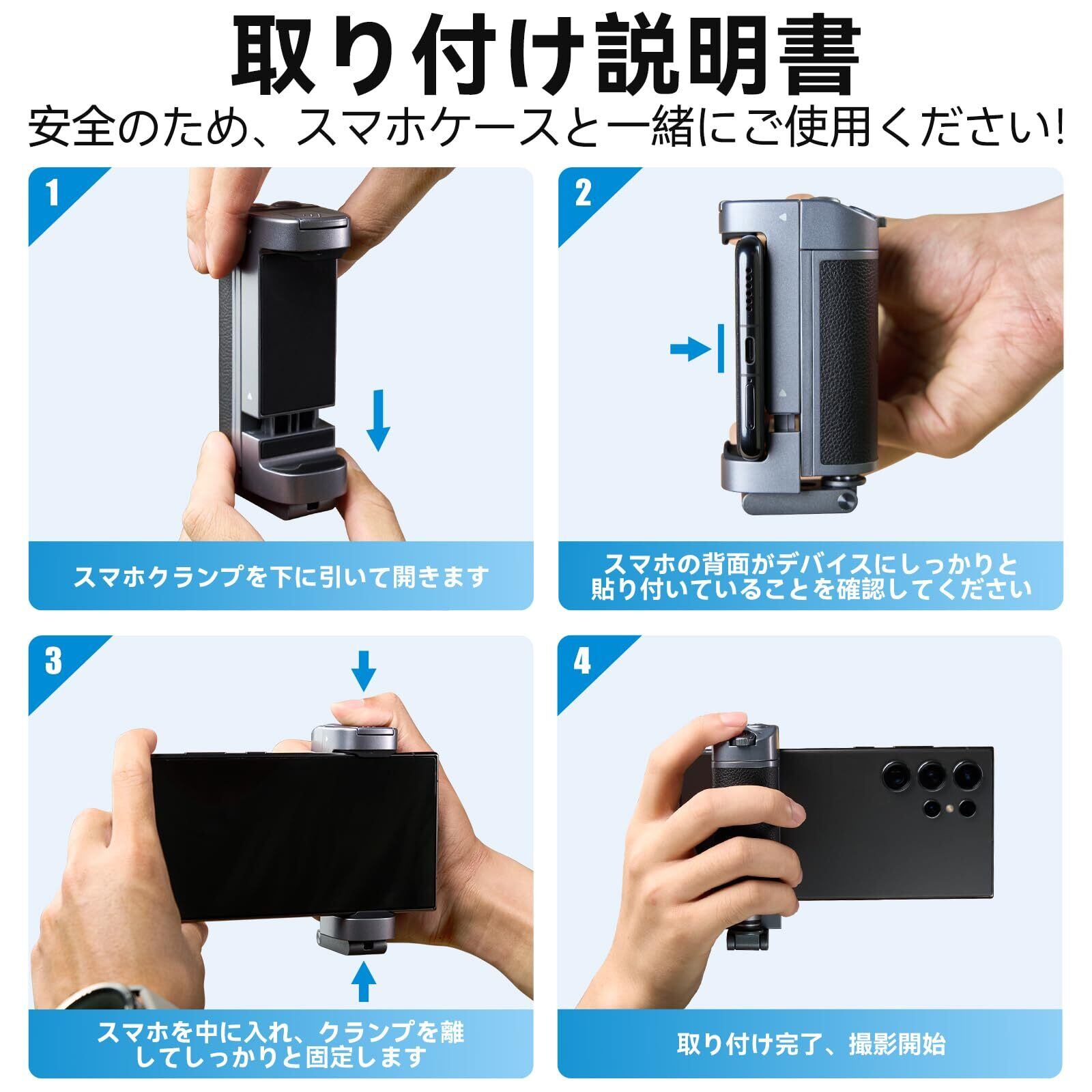 取り付け説明書
安全のため、スマホケースと一緒にご使用ください!

1
スマホクランプを下に引いて開きます

2
スマホの背面がデバイスにしっかりと貼り付いていることを確認してください

3
スマホを中に入れ、クランプを離してしっかりと固定します

4
取り付け完了、撮影開始