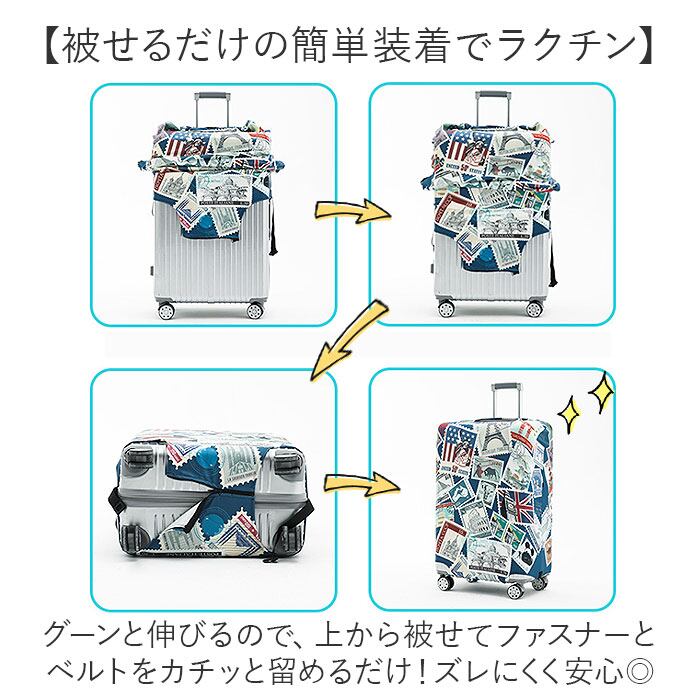 【被せるだけの簡単装着でラクチン】

グーンと伸びるので、上から被せてファスナーとベルトをカチッと留めるだけ！ズレにくく安心◎