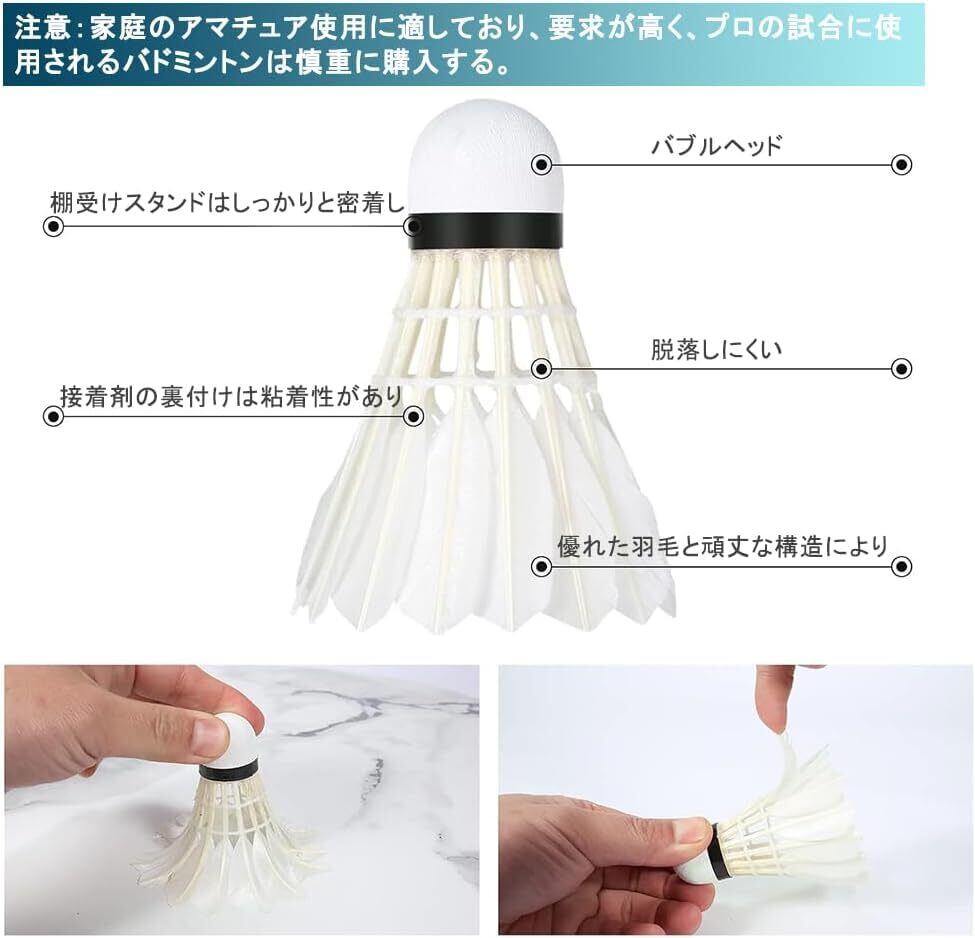 注意：家庭のアマチュア使用に適しており、要求が高く、プロの試合に使用されるバドミントンは慎重に購入する。

バブルヘッド

棚受けスタンドはしっかりと密着し

脱落しにくい

接着剤の裏付けは粘着性があり

優れた羽毛と頑丈な構造により