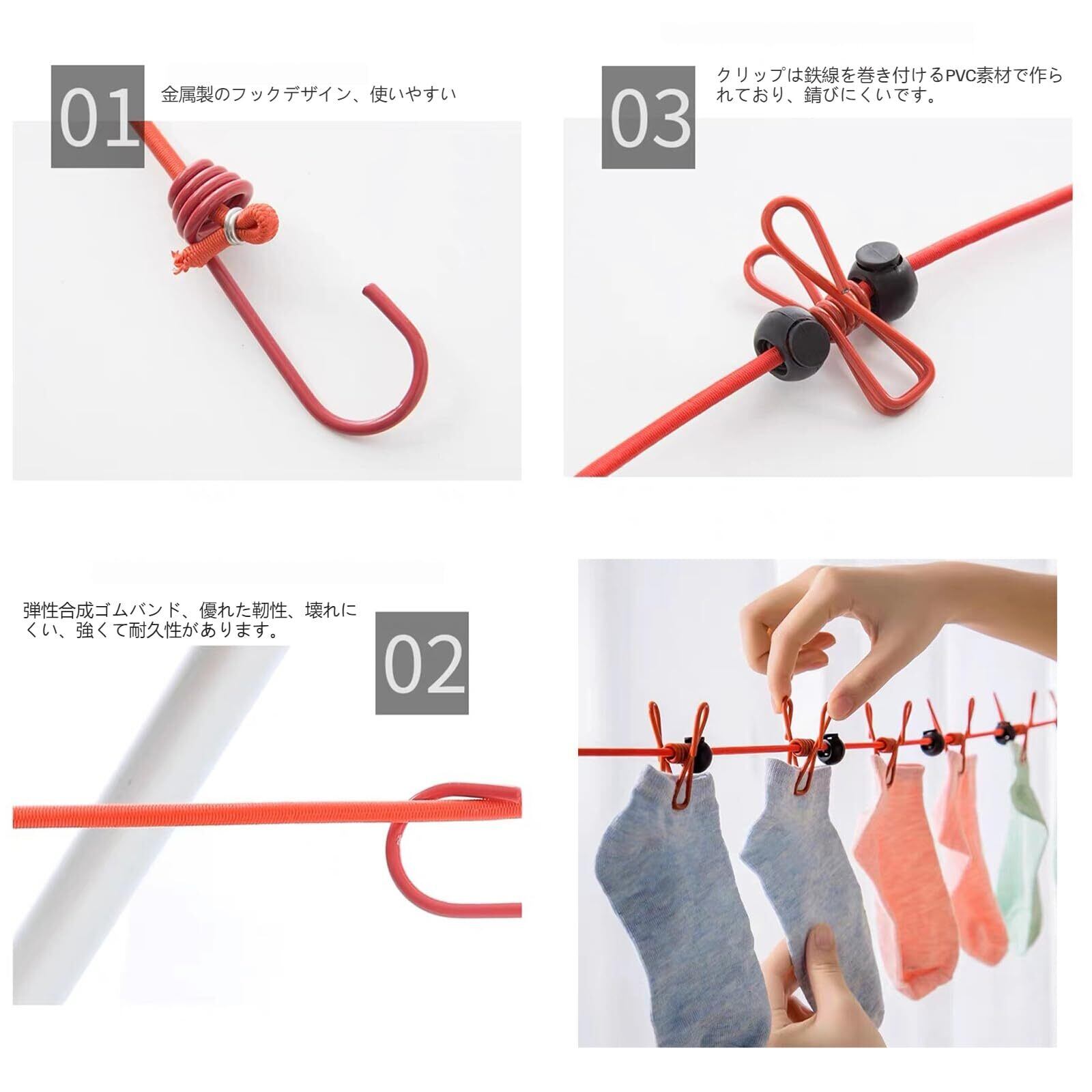 01

金属製のフックデザイン、使いやすい

03

クリップは鉄線を巻き付けるPVC素材で作られており、錆びにくいです。

弾性合成ゴムバンド、優れた靭性、壊れにくい、強くて耐久性があります。

02