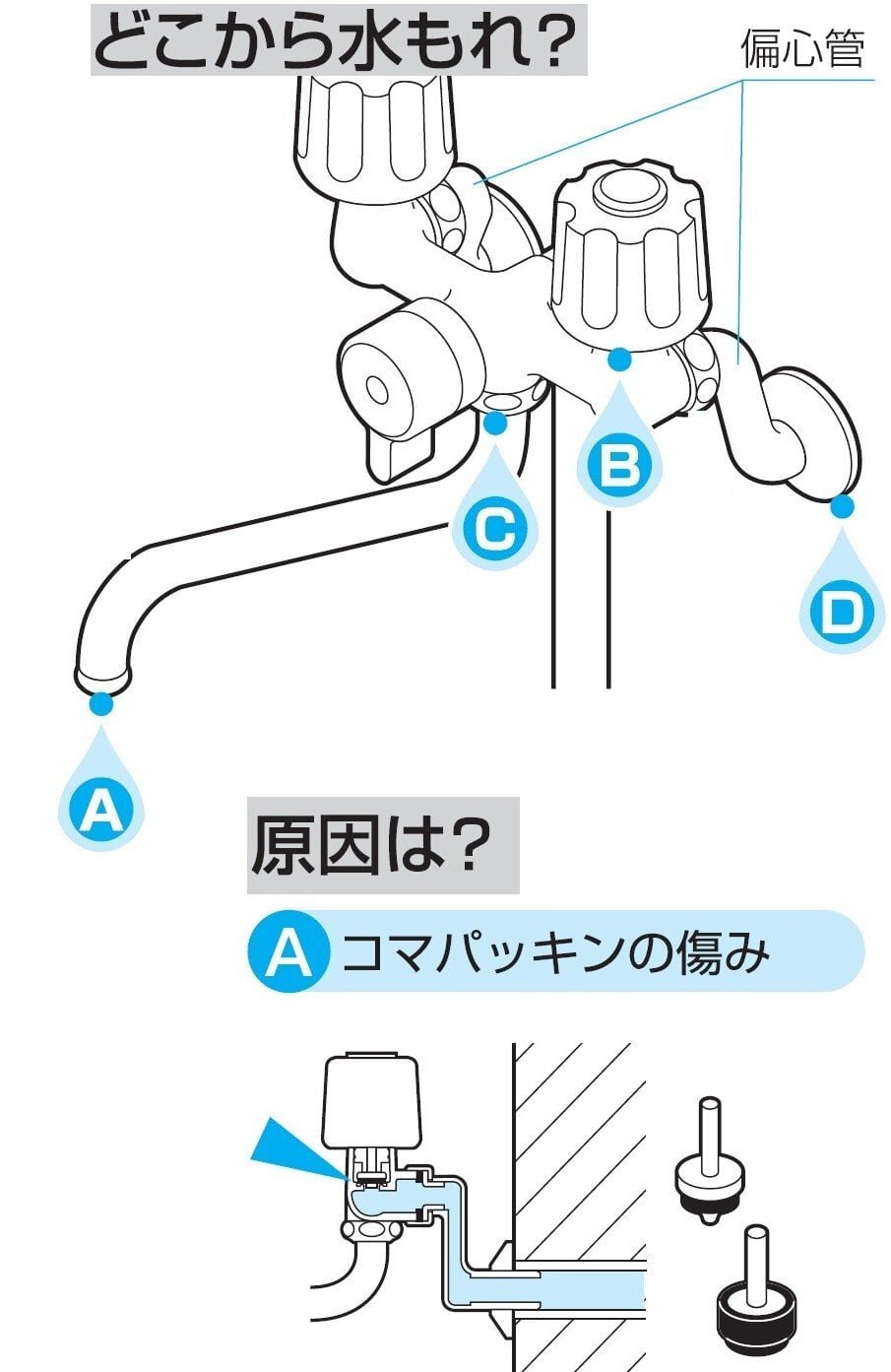 どこから水もれ？

偏心管

B

C

D

A

原因は？

A コマパッキンの傷み