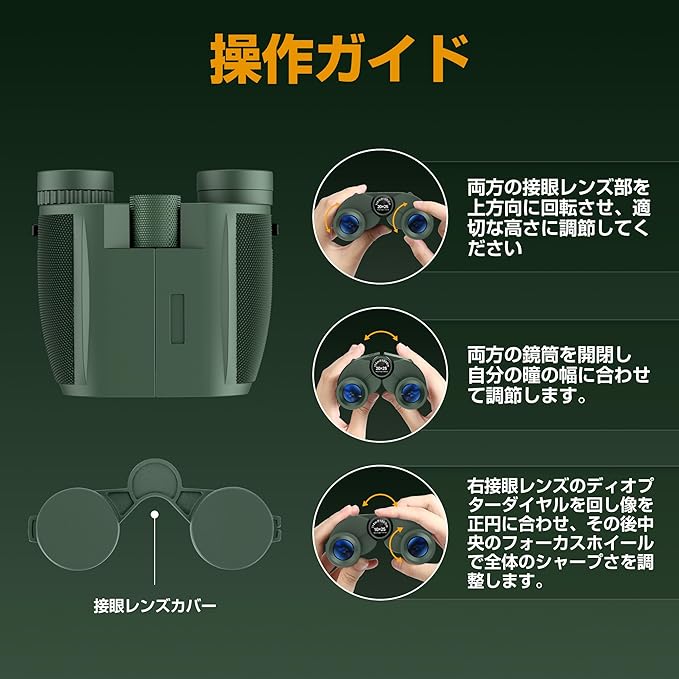 操作ガイド

両方の接眼レンズ部を上方向に回転させ、適切な高さに調節してください

両方の鏡筒を開閉し自分の瞳の幅に合わせて調節します。

右接眼レンズのディオプターダイヤルを回し像を正円に合わせ、その後中央のフォーカスホイールで全体のシャープさを調整します。

接眼レンズカバー