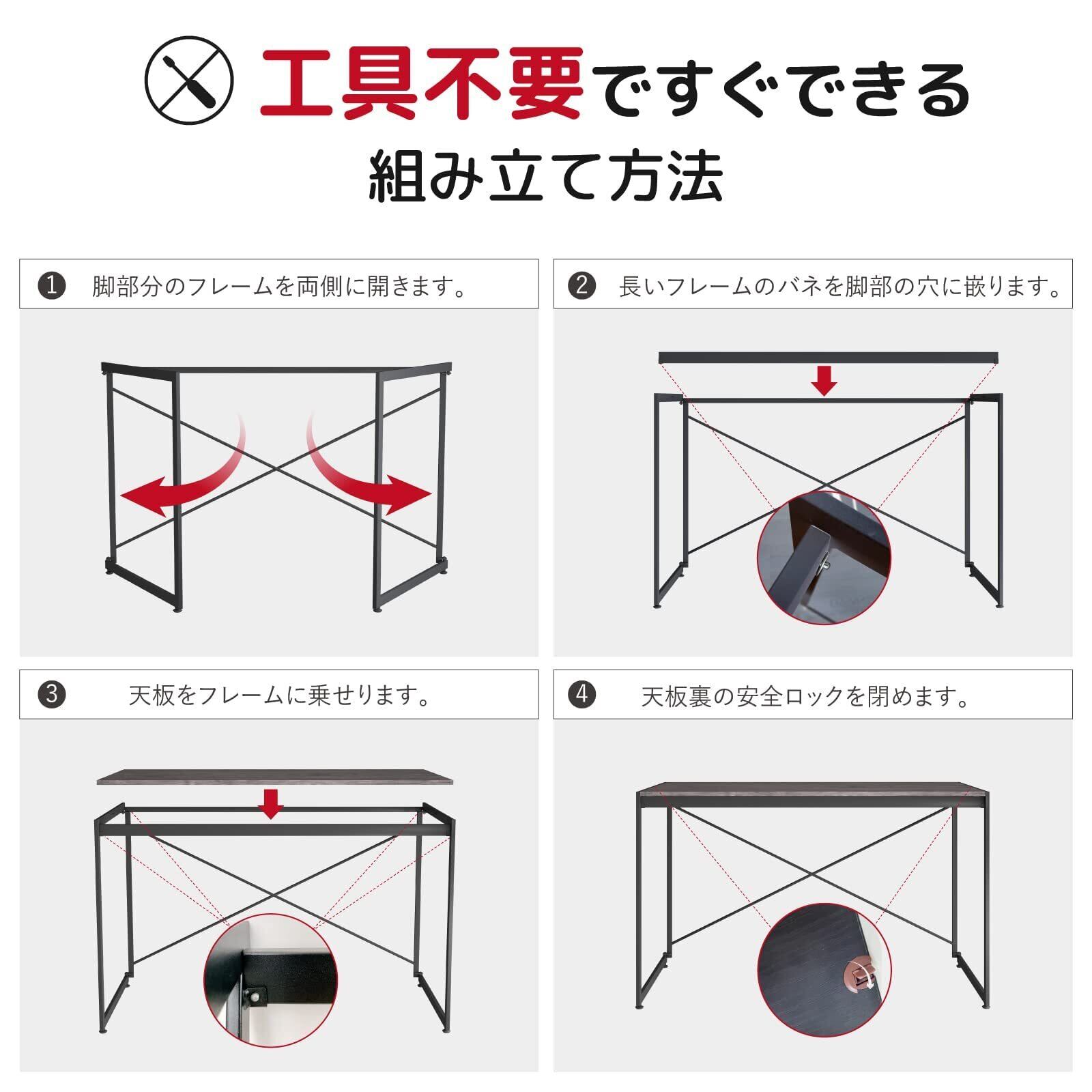 工具不要ですぐできる
組み立て方法

❶ 脚部分のフレームを両側に開きます。

❷ 長いフレームのバネを脚部の穴に嵌ります。

❸ 天板をフレームに乗せります。

❹ 天板裏の安全ロックを閉めます。