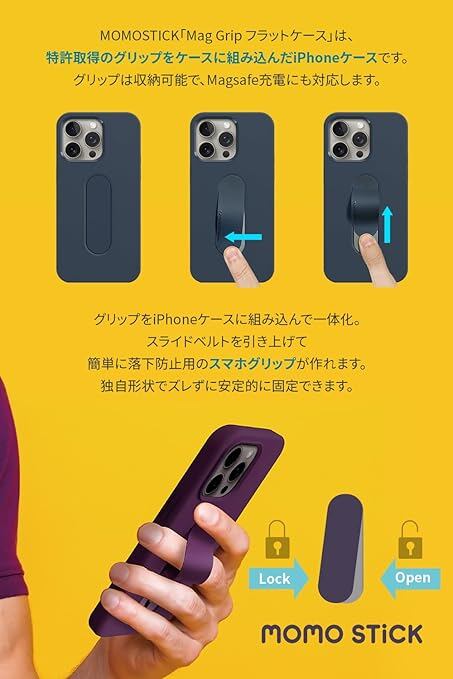 MOMOSTICK「Mag Grip フラットケース」は、
特許取得のグリップをケースに組み込んだiPhoneケースです。
グリップは収納可能で、Magsafe充電にも対応します。

グリップをiPhoneケースに組み込んで一体化。
スライドベルトを引き上げて
簡単に落下防止用のスマホグリップが作れます。
独自形状でズレずに安定的に固定できます。

Lock

Open

MOMO STiCK