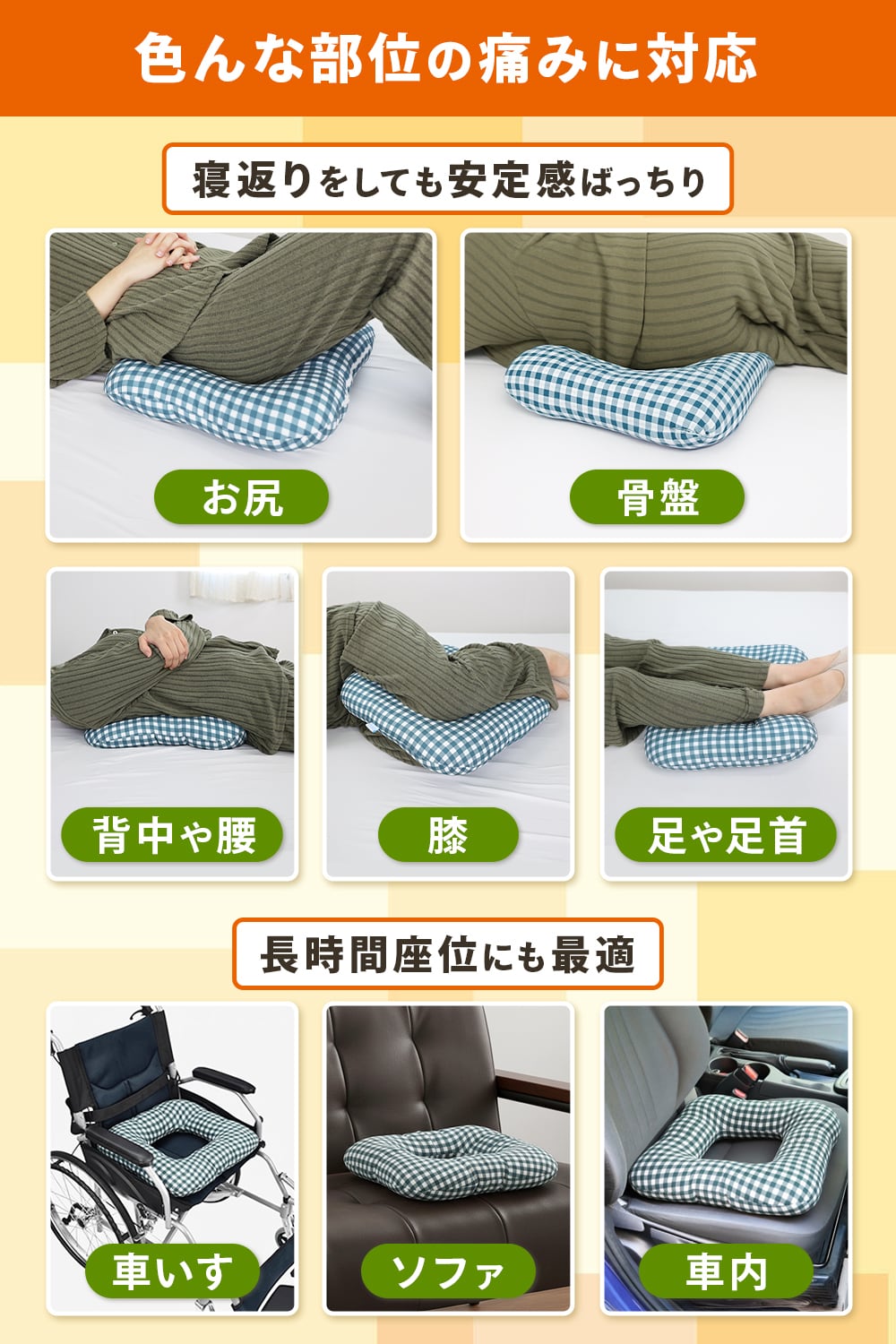 色んな部位の痛みに対応

寝返りをしても安定感ばっちり

お尻

骨盤

背中や腰

膝

足や足首

長時間座位にも最適

車いす

ソファ

車内