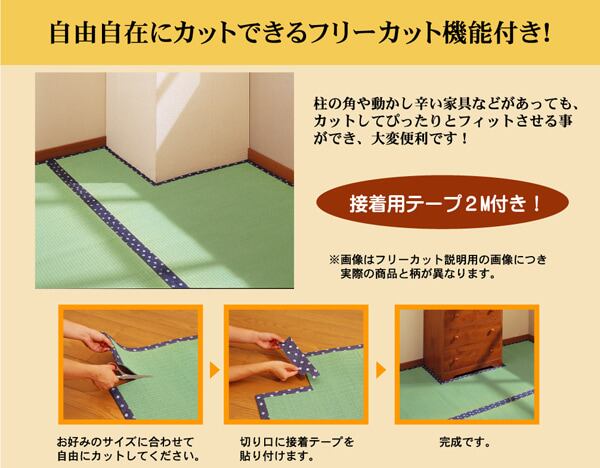 自由自在にカットできるフリーカット機能付き!

柱の角や動かし辛い家具などがあっても、カットしてぴったりとフィットさせる事ができ、大変便利です！

接着用テープ２M付き！

※画像はフリーカット説明用の画像につき実際の商品と柄が異なります。

お好みのサイズに合わせて自由にカットしてください。

切り口に接着テープを貼り付けます。

完成です。