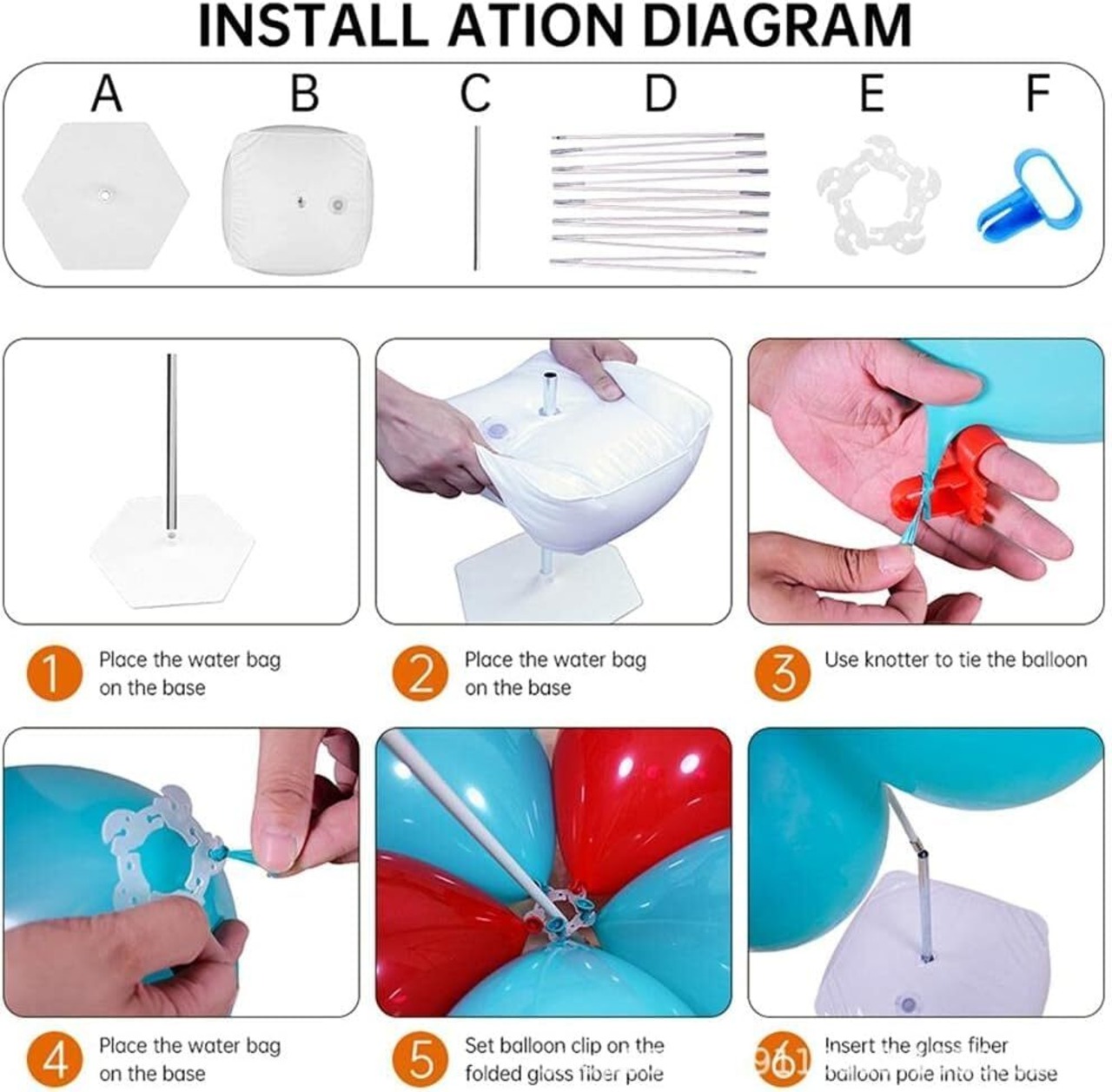 INSTALL ATION DIAGRAM

A B C D E F

1 Place the water bag on the base

2 Place the water bag on the base

3 Use knotter to tie the balloon

4 Place the water bag on the base

5 Set balloon clip on the folded glass fiber pole

6 Insert the glass fiber balloon pole into the base