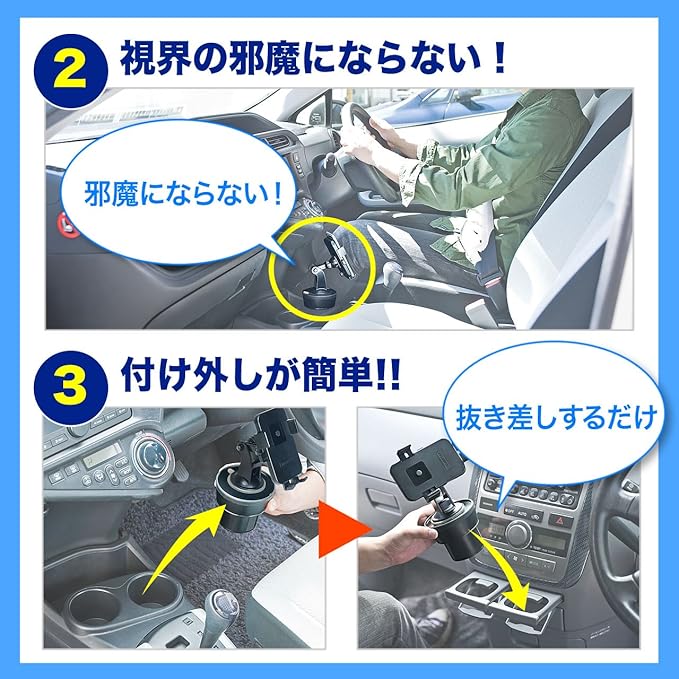 2 視界の邪魔にならない！

邪魔にならない！

3 付け外しが簡単!!

抜き差しするだけ