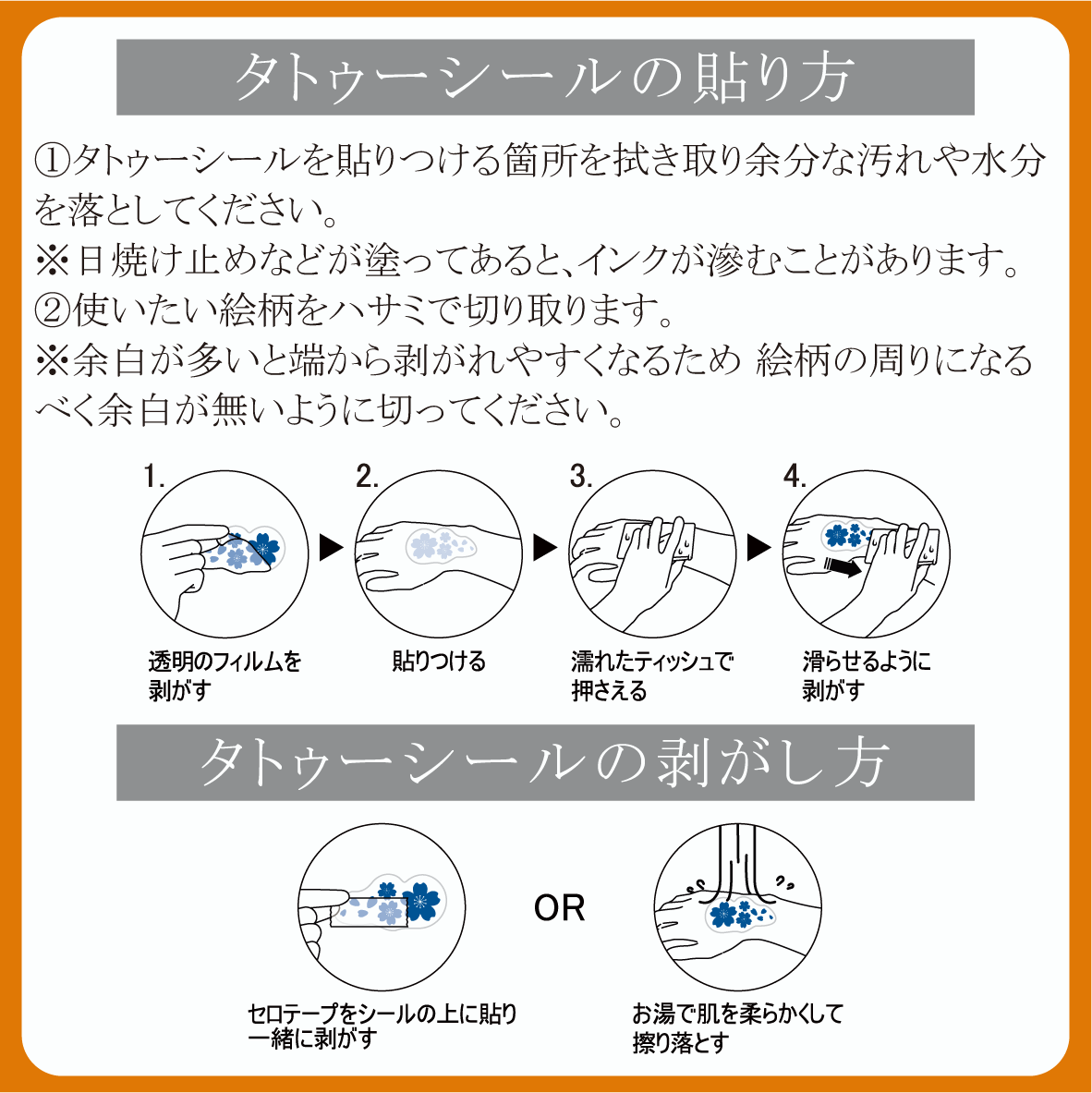 タトゥーシールの貼り方

①タトゥーシールを貼りつける箇所を拭き取り余分な汚れや水分を落としてください。
※日焼け止めなどが塗ってあると、インクが滲むことがあります。
②使いたい絵柄をハサミで切り取ります。
※余白が多いと端から剥がれやすくなるため 絵柄の周りになるべく余白が無いように切ってください。

1.
透明のフィルムを剥がす

2.
貼りつける

3.
濡れたティッシュで押さえる

4.
滑らせるように剥がす

タトゥーシールの剥がし方

セロテープをシールの上に貼り一緒に剥がす

OR

お湯で肌を柔らかくして擦り落とす