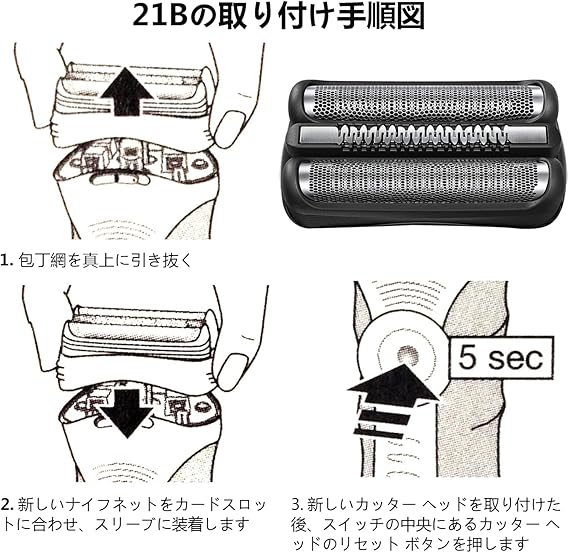 21Bの取り付け手順図

1. 包丁網を真上に引き抜く

5 sec

2. 新しいナイフネットをカードスロットに合わせ、スリーブに装着します

3. 新しいカッター ヘッドを取り付けた後、スイッチの中央にあるカッター ヘッドのリセット ボタンを押します