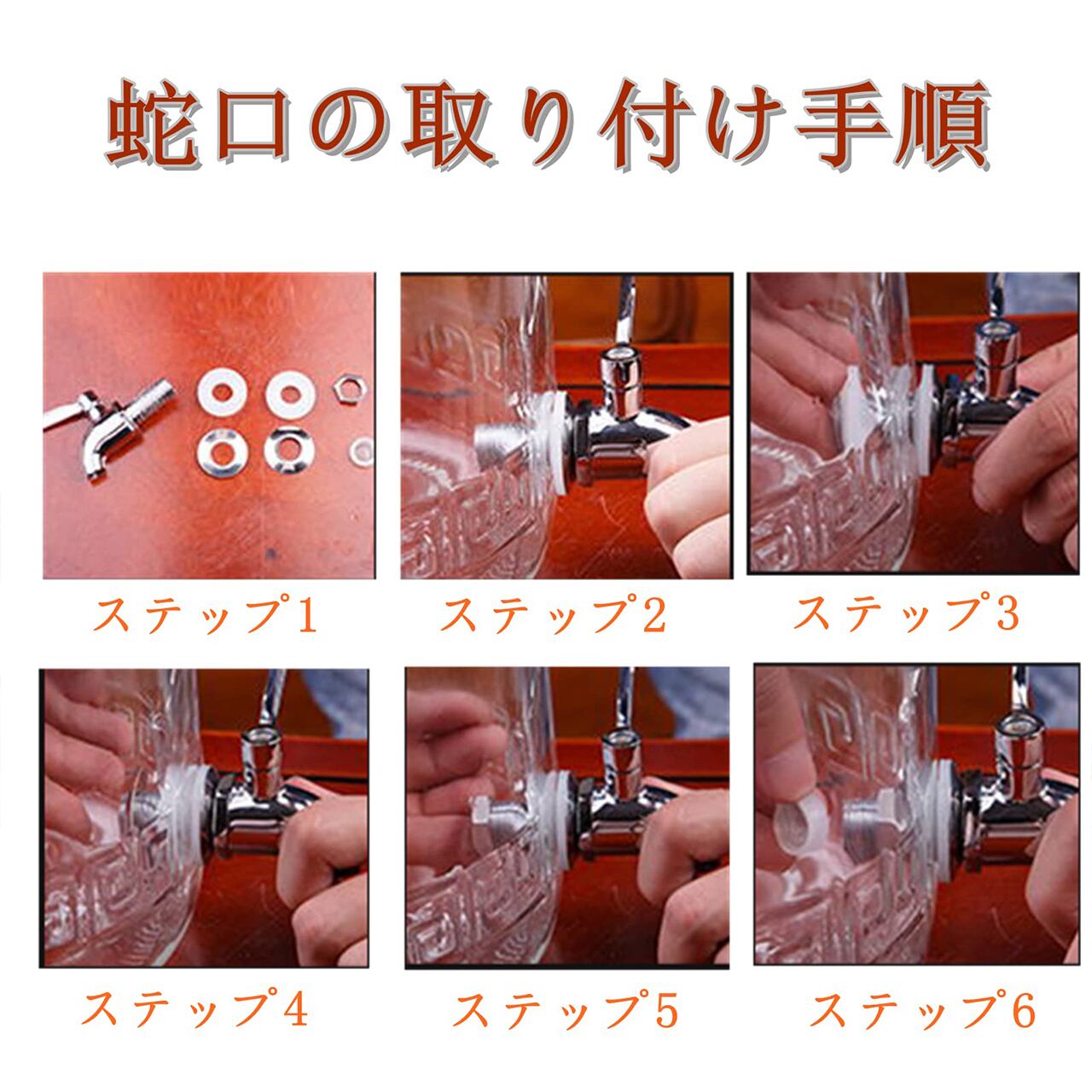 蛇口の取り付け手順

ステップ1

ステップ2

ステップ3

ステップ4

ステップ5

ステップ6