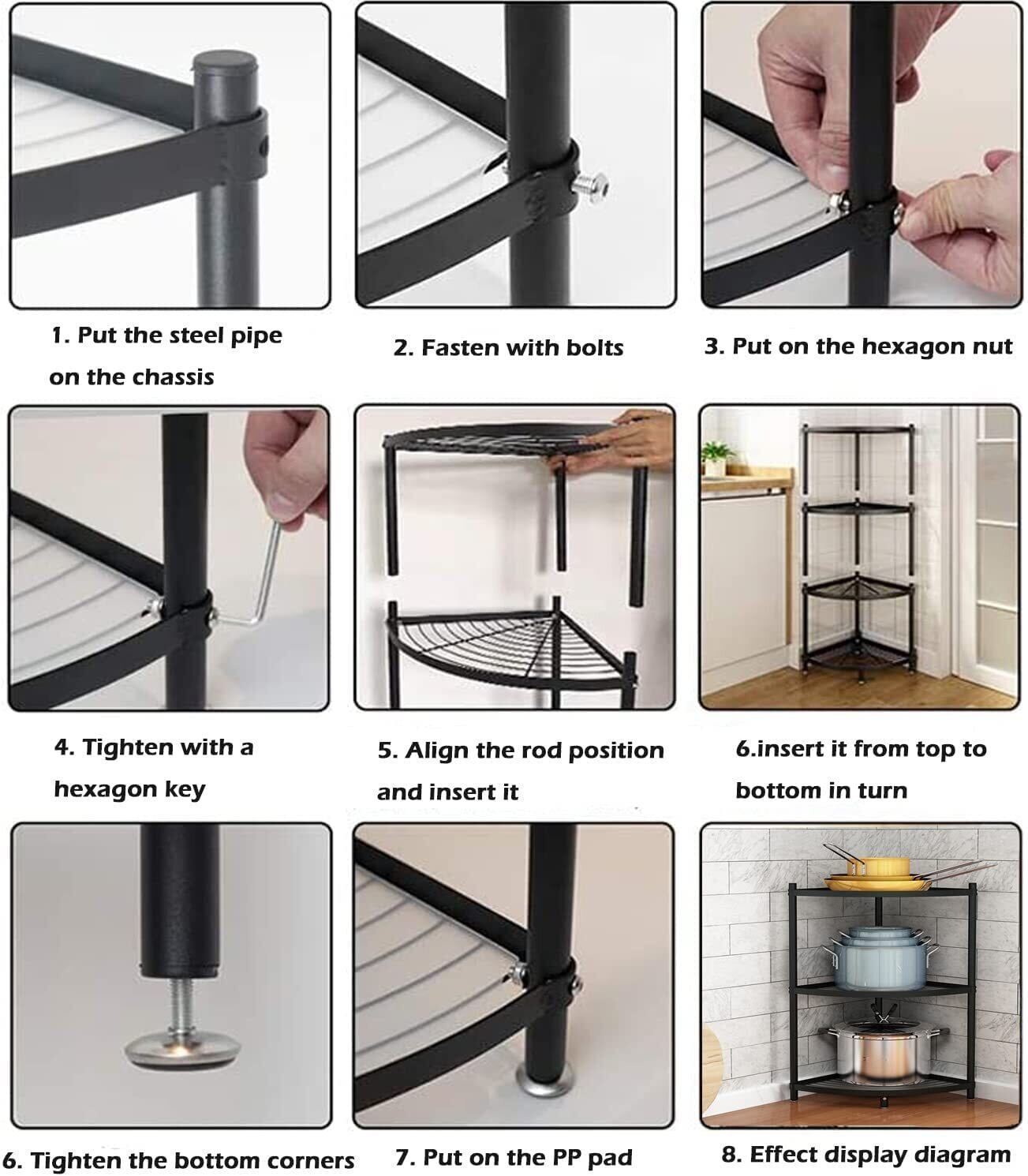 1. Put the steel pipe on the chassis

2. Fasten with bolts

3. Put on the hexagon nut

4. Tighten with a hexagon key

5. Align the rod position and insert it

6.insert it from top to bottom in turn

6. Tighten the bottom corners

7. Put on the PP pad

8. Effect display diagram