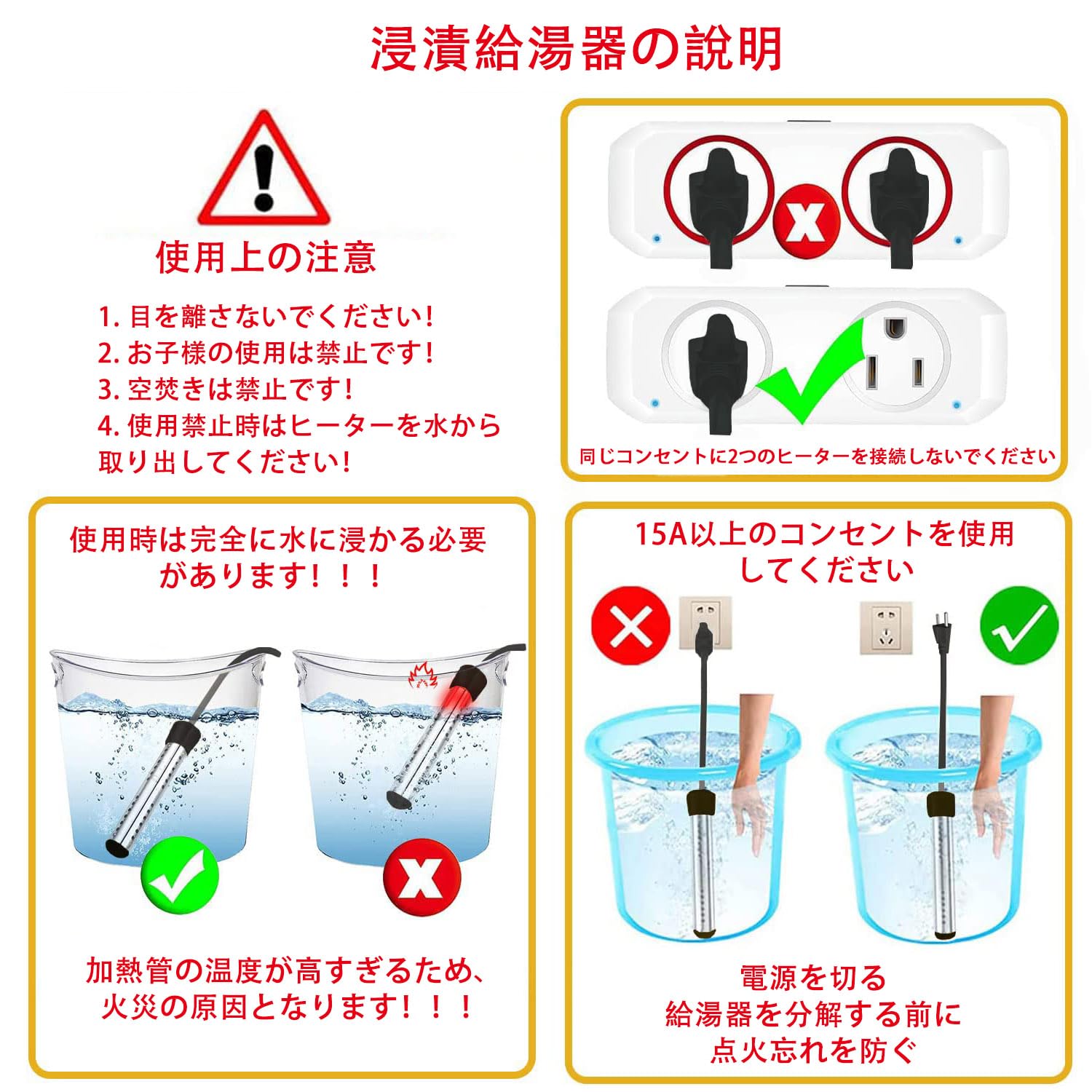 浸漬給湯器の説明

使用上の注意

1. 目を離さないでください!
2. お子様の使用は禁止です!
3. 空焚きは禁止です!
4. 使用禁止時はヒーターを水から取り出してください!

同じコンセントに2つのヒーターを接続しないでください

使用時は完全に水に浸かる必要があります!!!

加熱管の温度が高すぎるため、火災の原因となります!!!

15A以上のコンセントを使用してください

電源を切る
給湯器を分解する前に
点火忘れを防ぐ