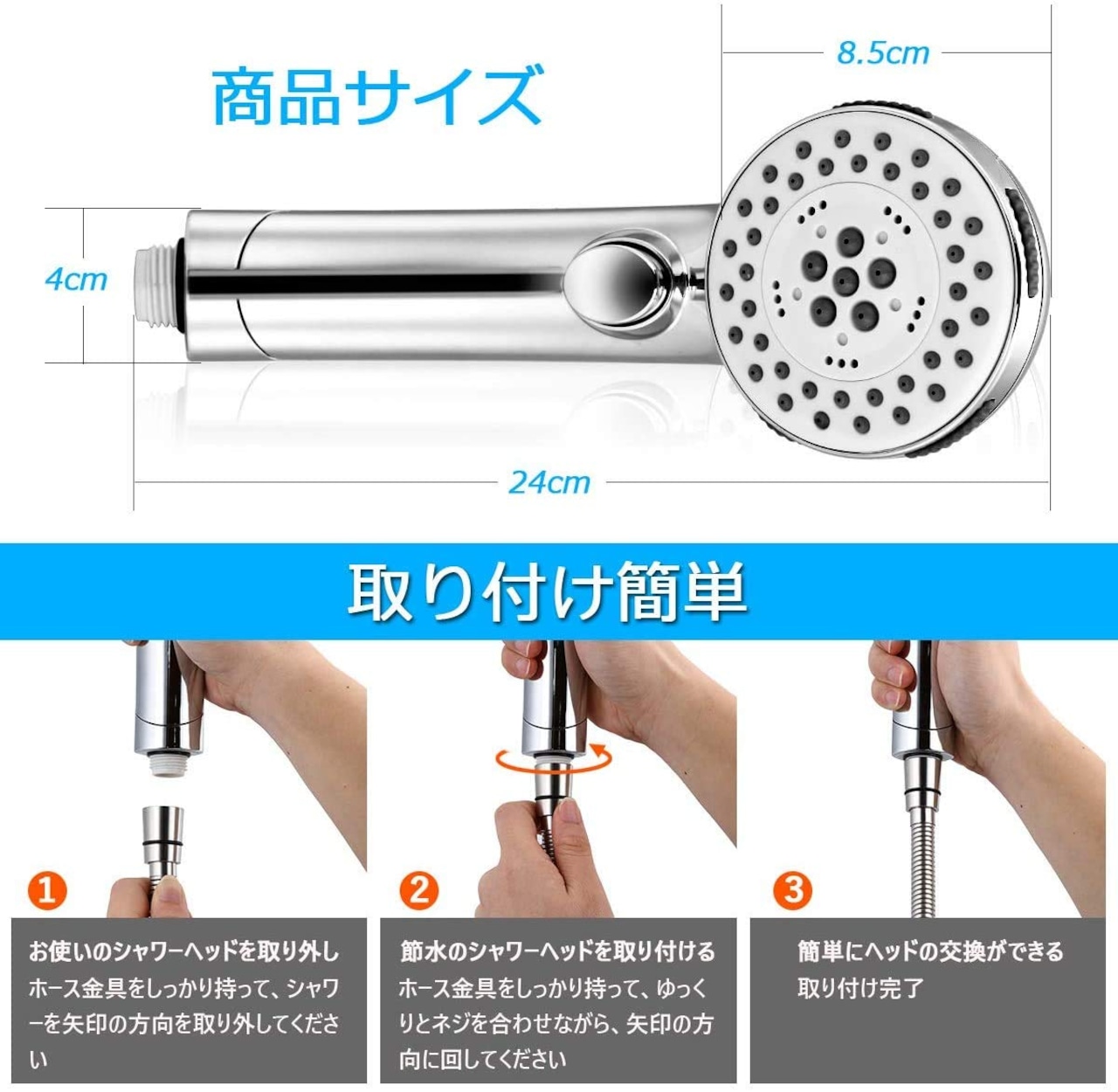 商品サイズ

8.5cm

4cm

24cm

取り付け簡単

1

お使いのシャワーヘッドを取り外し
ホース金具をしっかり持って、シャワーを矢印の方向を取り外してください

2

節水のシャワーヘッドを取り付ける
ホース金具をしっかり持って、ゆっくりとネジを合わせながら、矢印の方向に回してください

3

簡単にヘッドの交換ができる
取り付け完了