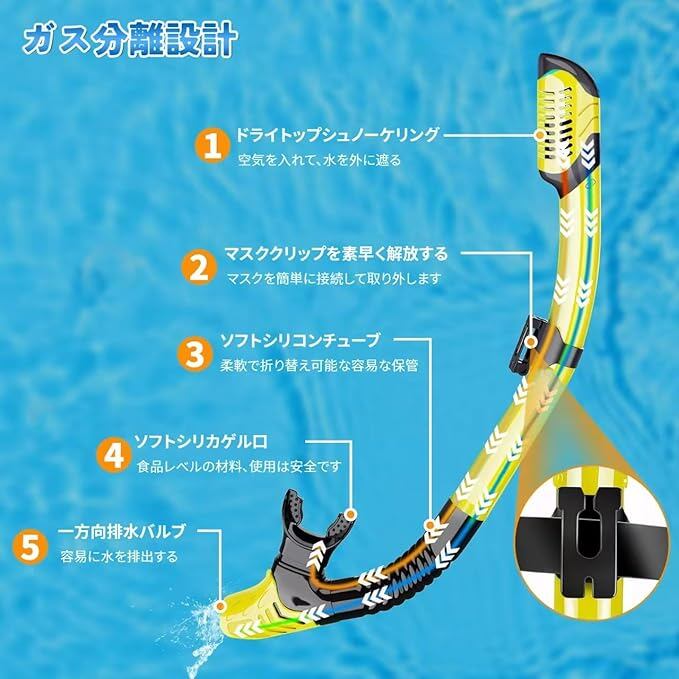 ガス分離設計

1 ドライトップシュノーケリング
空気を入れて、水を外に遮る

2 マスククリップを素早く解放する
マスクを簡単に接続して取り外します

3 ソフトシリコンチューブ
柔軟で折り替え可能な容易な保管

4 ソフトシリカゲル口
食品レベルの材料、使用は安全です

5 一方向排水バルブ
容易に水を排出する