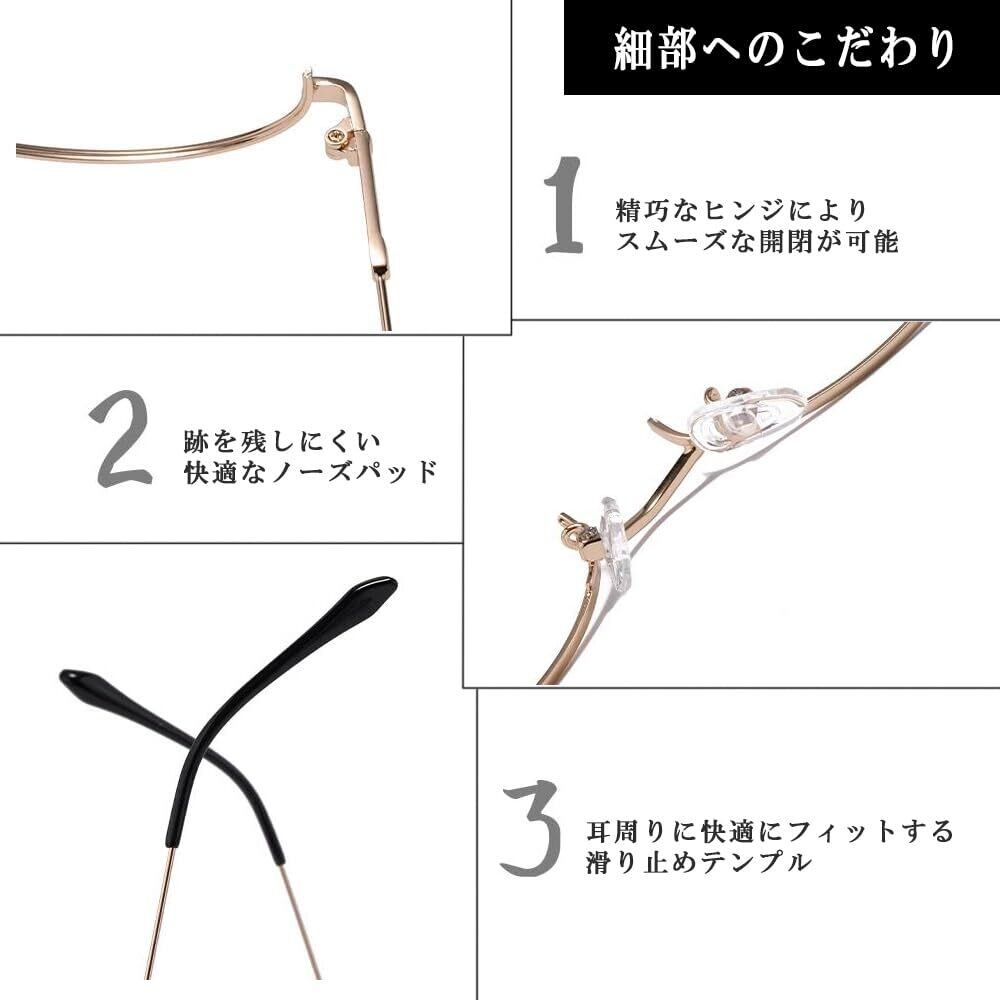 細部へのこだわり

1 精巧なヒンジにより
スムーズな開閉が可能

2 跡を残しにくい
快適なノーズパッド

3 耳周りに快適にフィットする
滑り止めテンプル