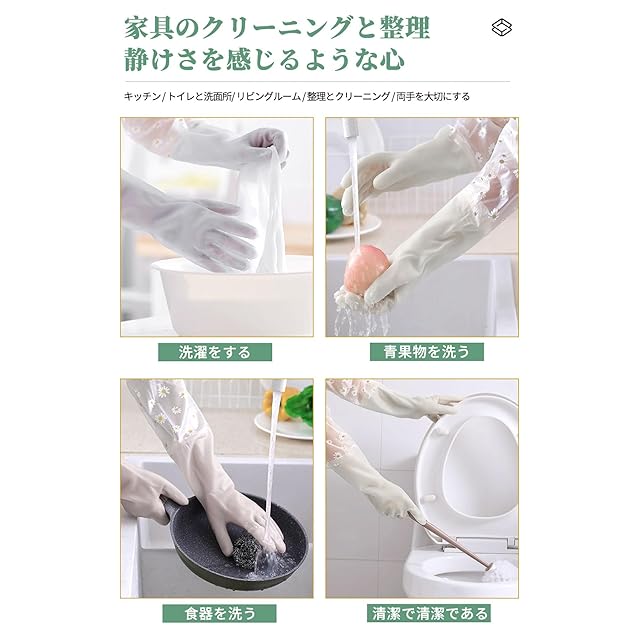 家具のクリーニングと整理
静けさを感じるような心

キッチン/トイレと洗面所/リビングルーム/整理とクリーニング/両手を大切にする

洗濯をする

青果物を洗う

食器を洗う

清潔で清潔である