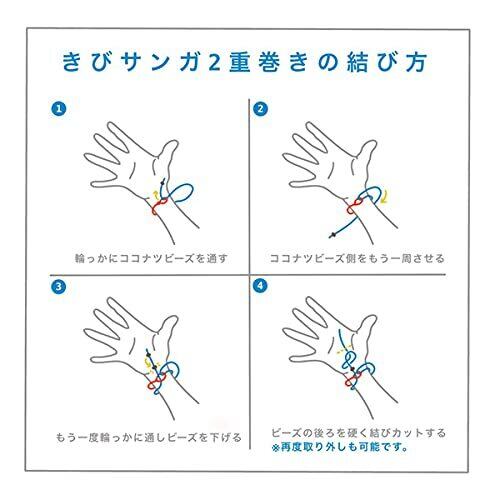 きびサンガ2重巻きの結び方

1
輪っかにココナツビーズを通す

2
ココナツビーズ側をもう一周させる

3
もう一度輪っかに通しビーズを下げる

4
ビーズの後ろを硬く結びカットする
※再度取り外しも可能です。