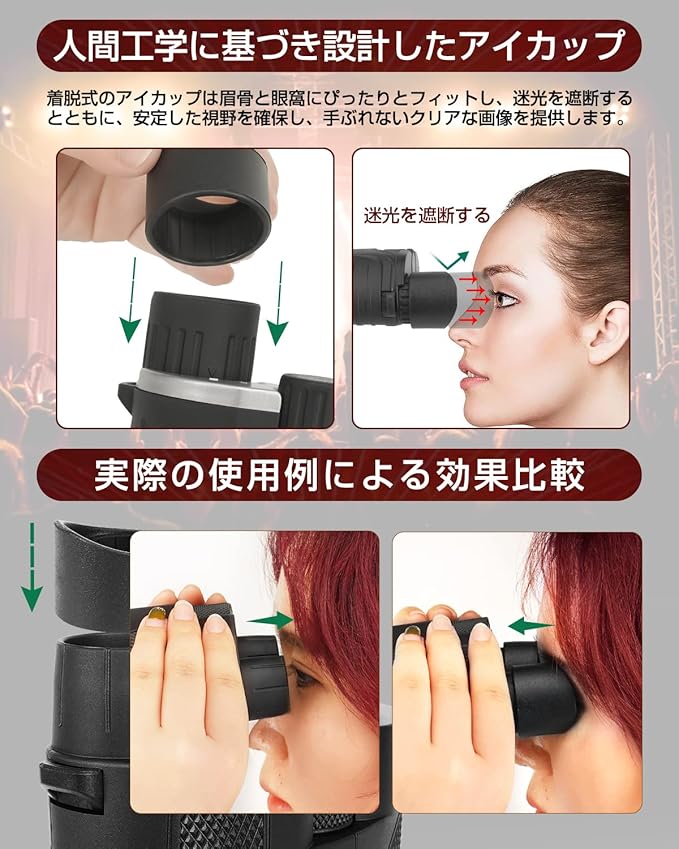 人間工学に基づき設計したアイカップ

着脱式のアイカップは眉骨と眼窩にぴったりとフィットし、迷光を遮断するとともに、安定した視野を確保し、手ぶれないクリアな画像を提供します。

迷光を遮断する

実際の使用例による効果比較