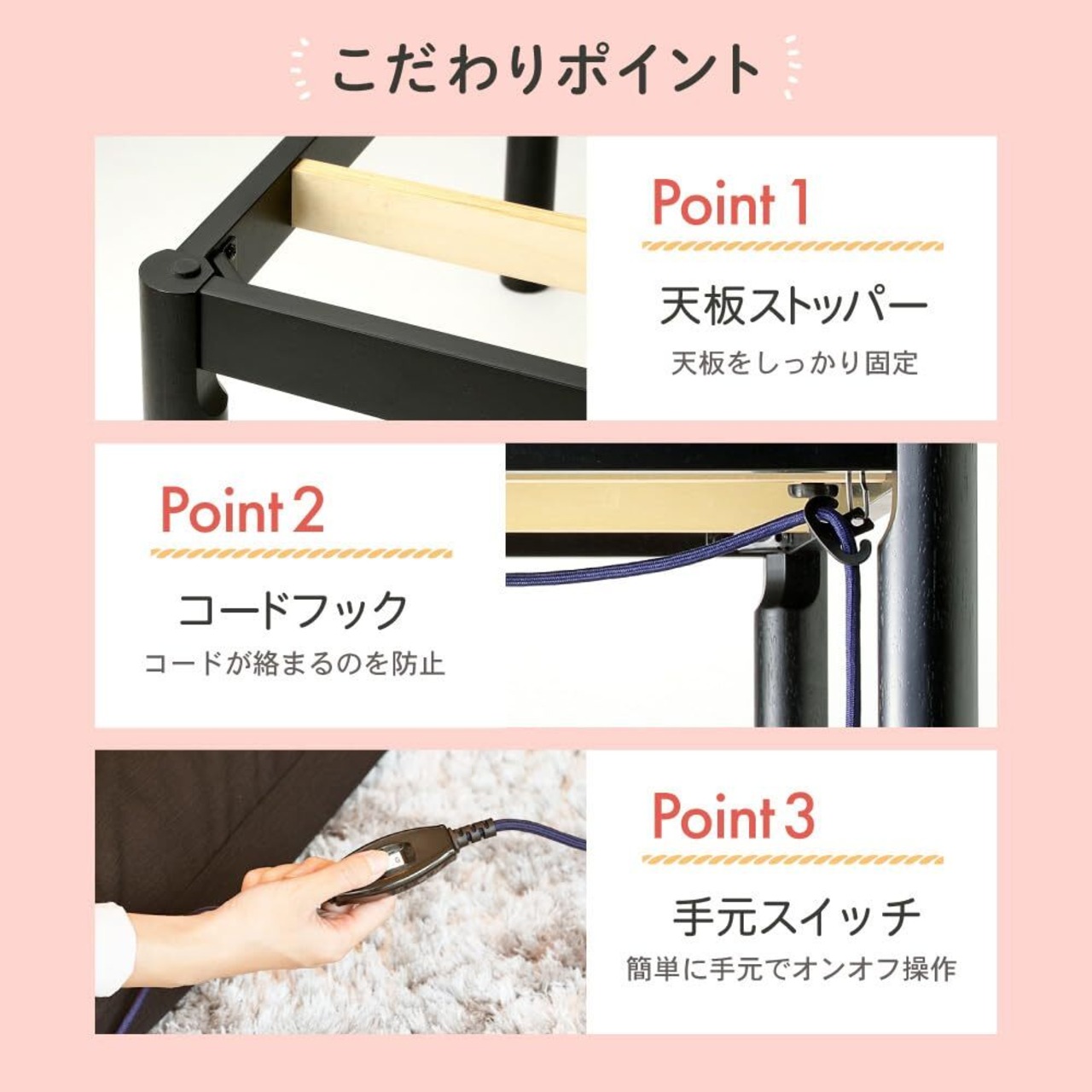 こだわりポイント

Point 1

天板ストッパー

天板をしっかり固定

Point 2

コードフック

コードが絡まるのを防止

Point 3

手元スイッチ

簡単に手元でオンオフ操作