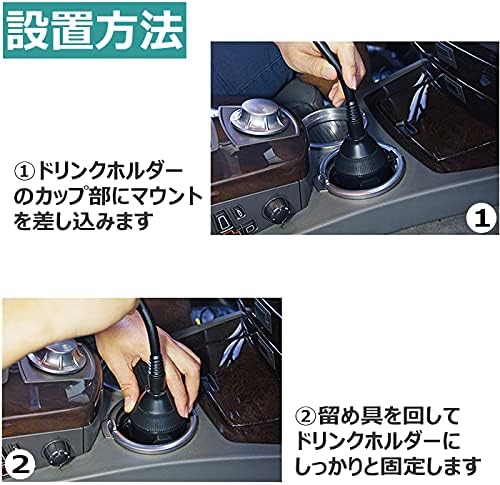 設置方法

①ドリンクホルダーのカップ部にマウントを差し込みます

1

2

②留め具を回してドリンクホルダーにしっかりと固定します