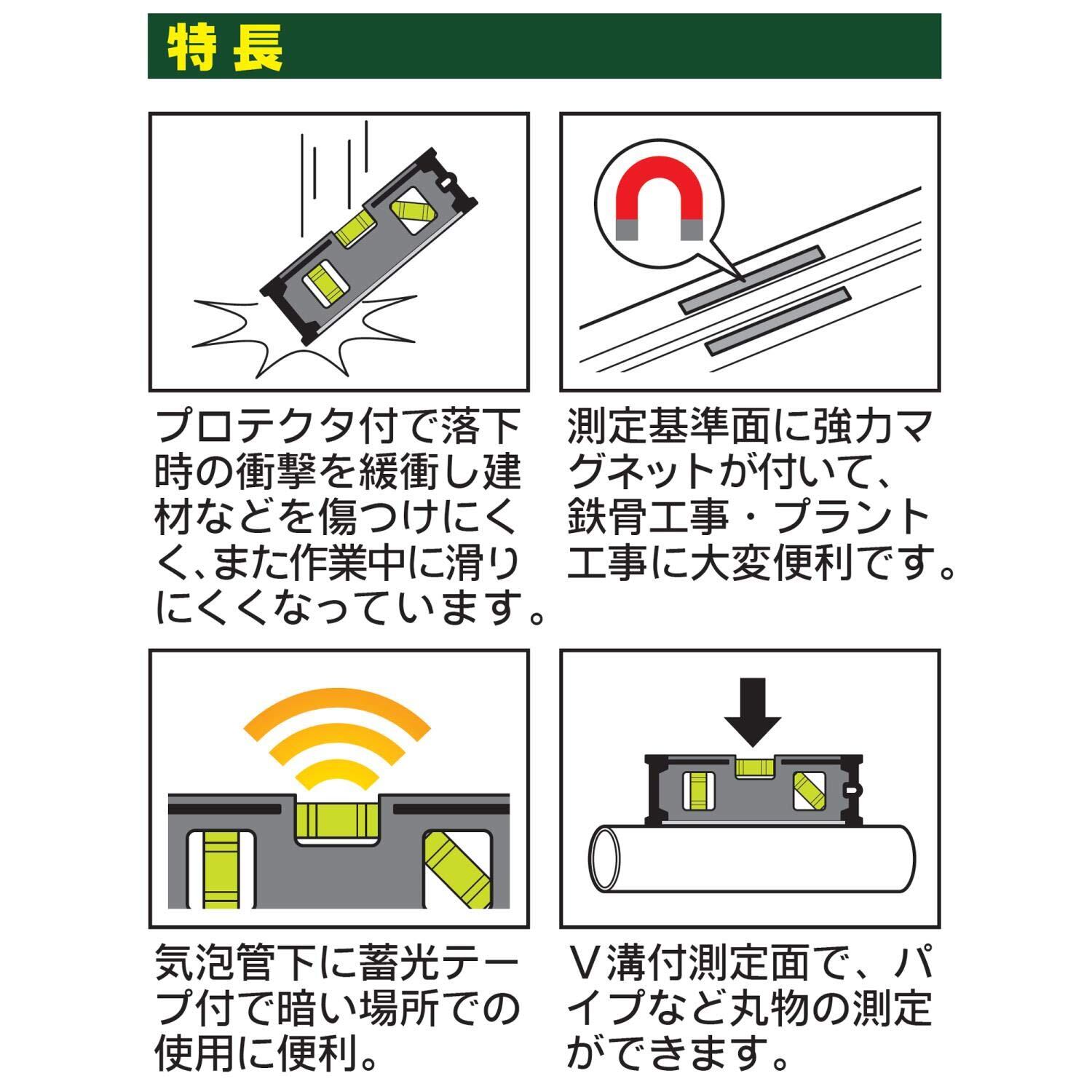 特長

プロテクタ付で落下時の衝撃を緩衝し建材などを傷つけにくく、また作業中に滑りにくくなっています。

測定基準面に強力マグネットが付いて、鉄骨工事・プラント工事に大変便利です。

気泡管下に蓄光テープ付で暗い場所での使用に便利。

V溝付測定面で、パイプなど丸物の測定ができます。