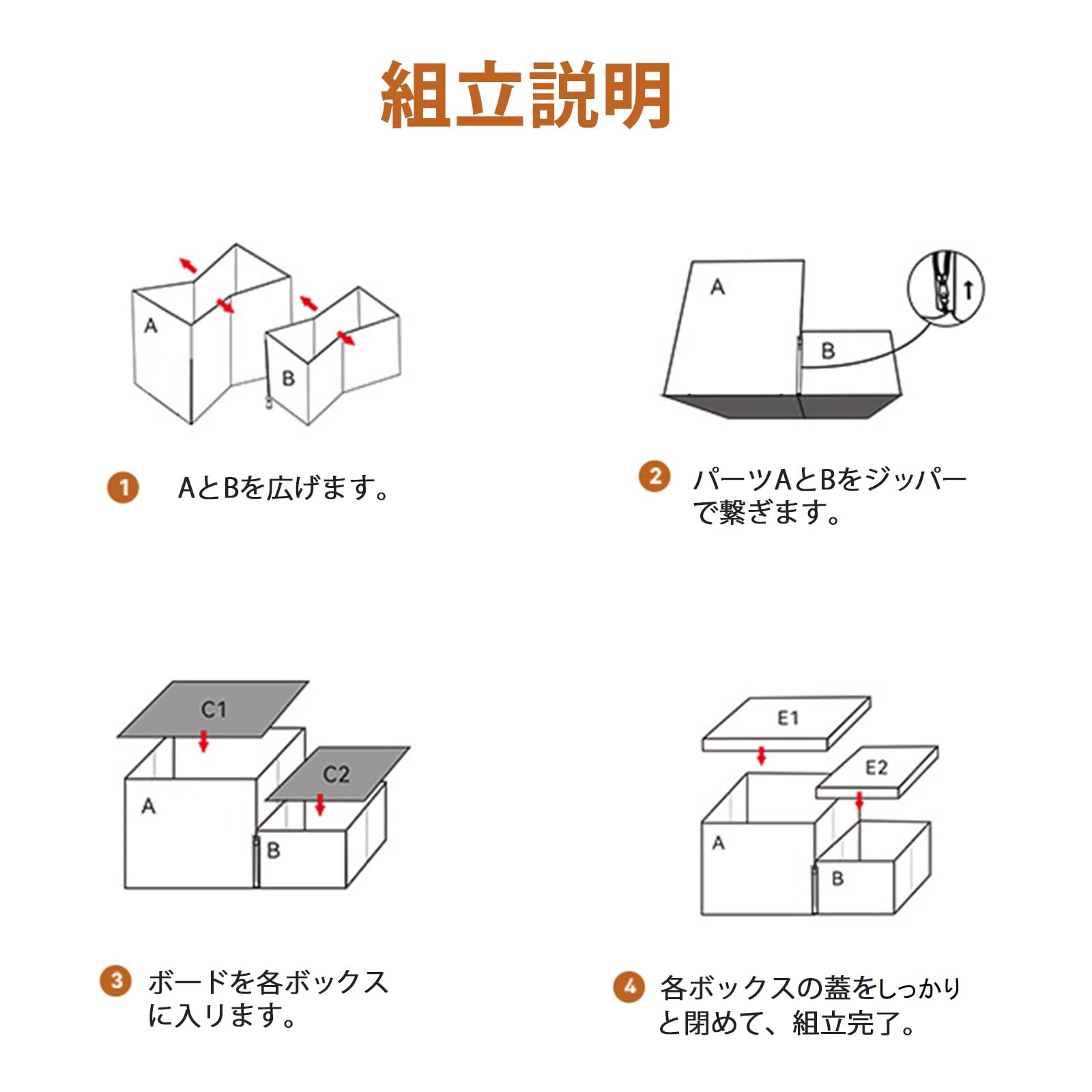 組立説明

A

B

1 AとBを広げます。

A

B

2 パーツAとBをジッパーで繋ぎます。

C1

C2

A

B

3 ボードを各ボックスに入ります。

E1

E2

A

B

4 各ボックスの蓋をしっかりと閉めて、組立完了。