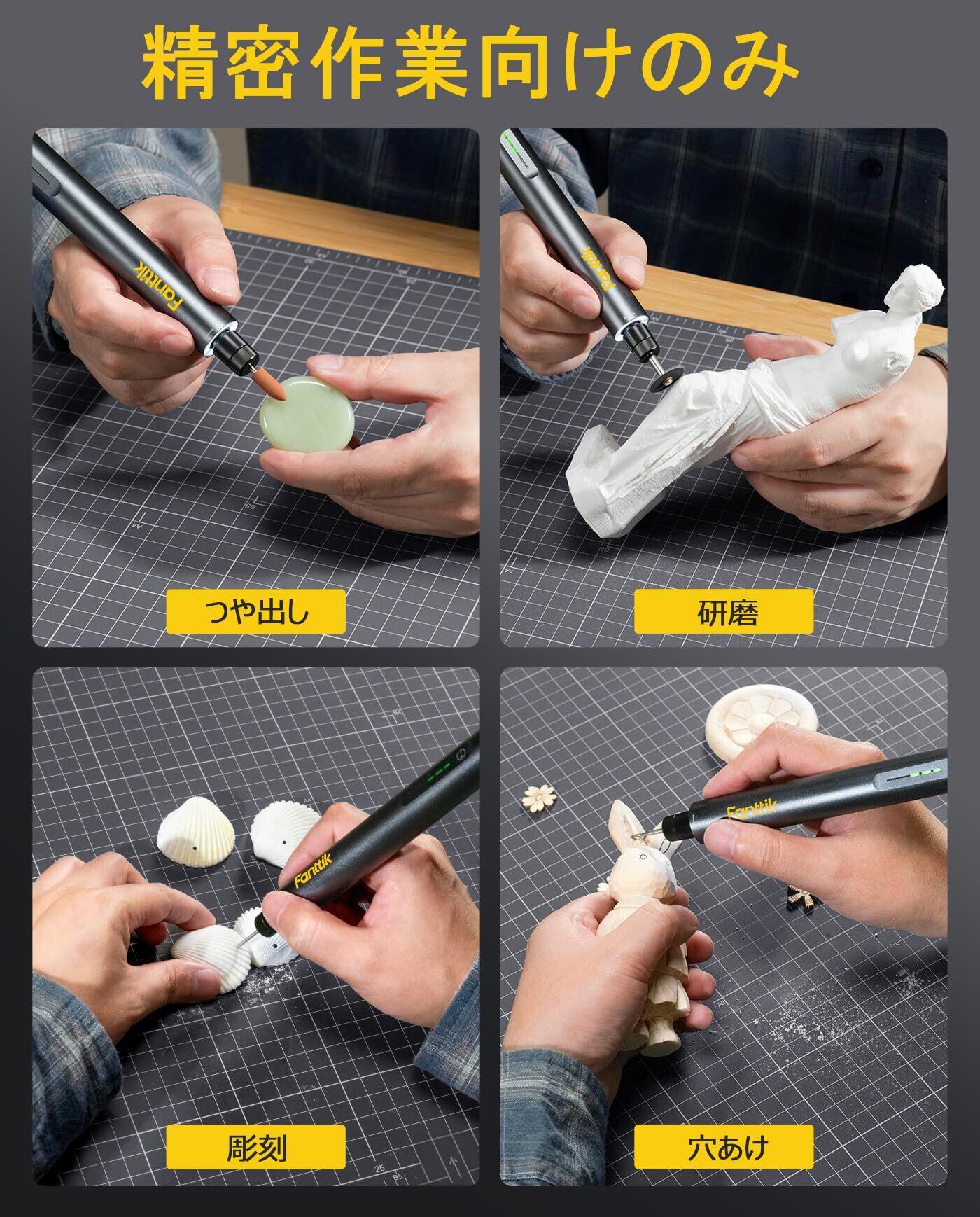 精密作業向けのみ

Fanttik

つや出し

Fanttik

研磨

Fanttik

彫刻

Fanttik

穴あけ