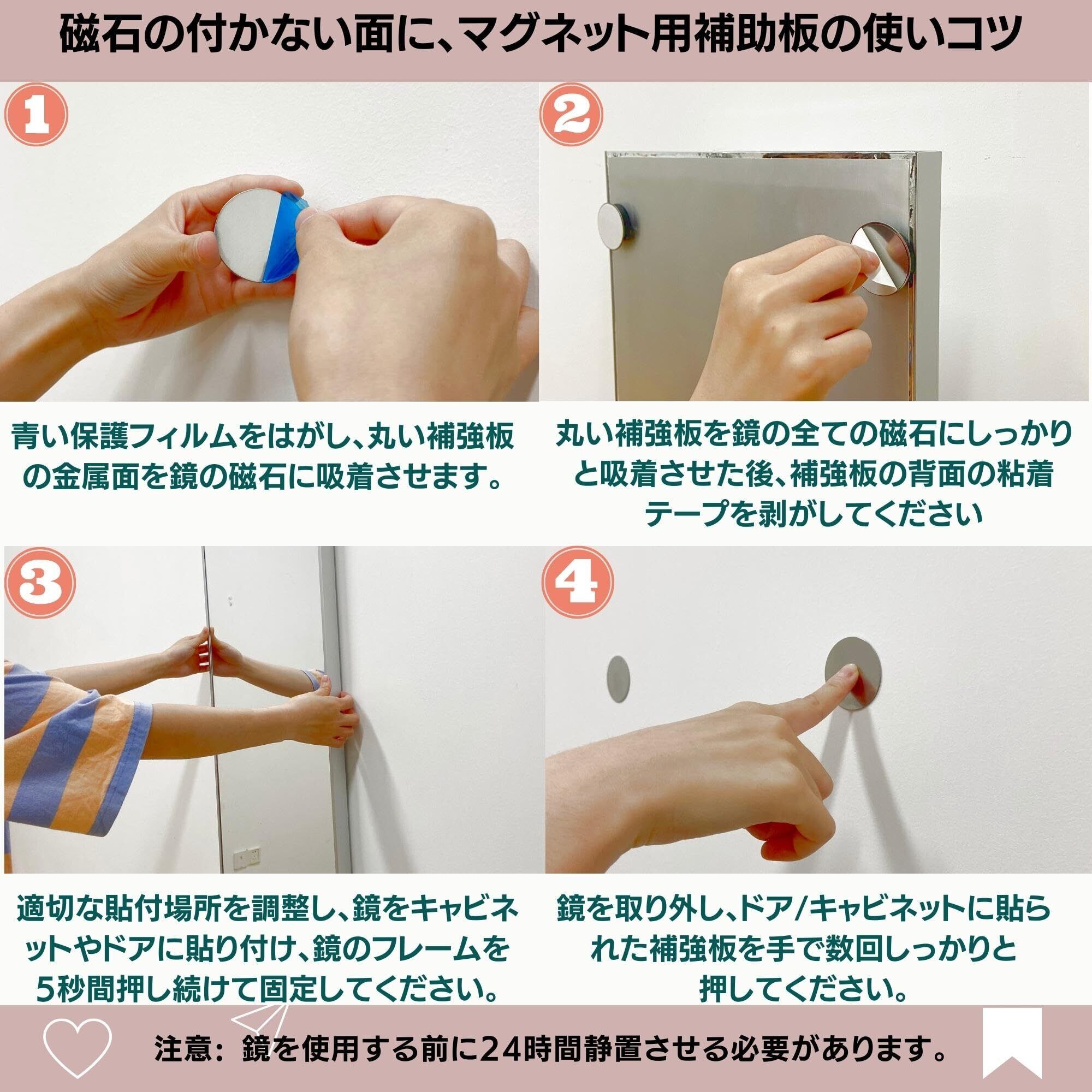 磁石の付かない面に、マグネット用補助板の使いコツ

1

青い保護フィルムをはがし、丸い補強板の金属面を鏡の磁石に吸着させます。

2

丸い補強板を鏡の全ての磁石にしっかりと吸着させた後、補強板の背面の粘着テープを剥がしてください

3

適切な貼付場所を調整し、鏡をキャビネットやドアに貼り付け、鏡のフレームを5秒間押し続けて固定してください。

4

鏡を取り外し、ドア/キャビネットに貼られた補強板を手で数回しっかりと押してください。

注意：鏡を使用する前に24時間静置させる必要があります。