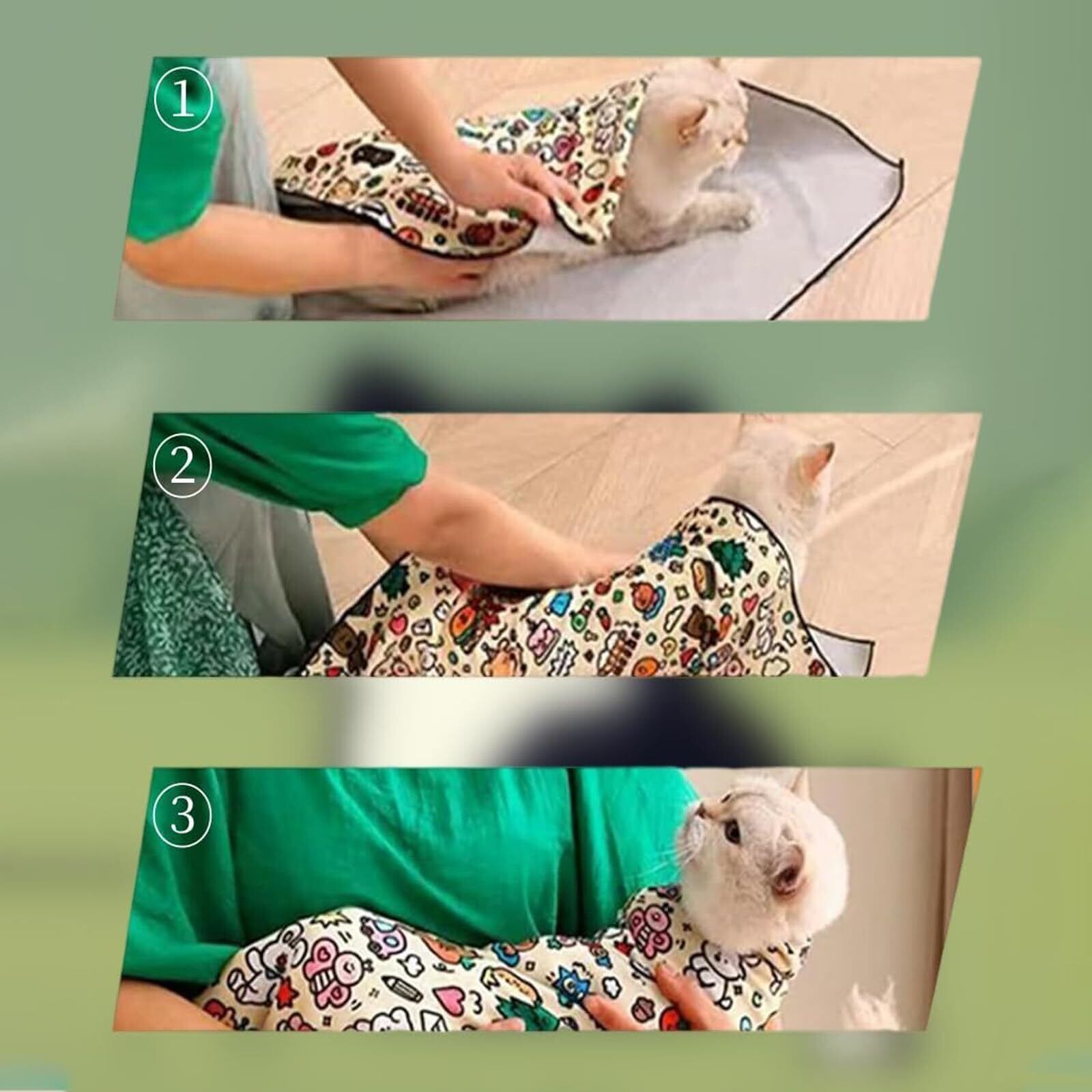 ①

②

③