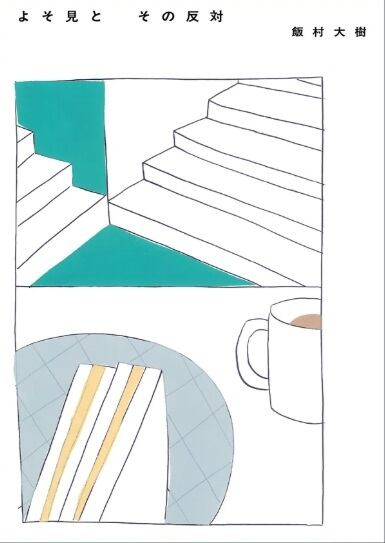 よそ見と　その反対

飯村大樹